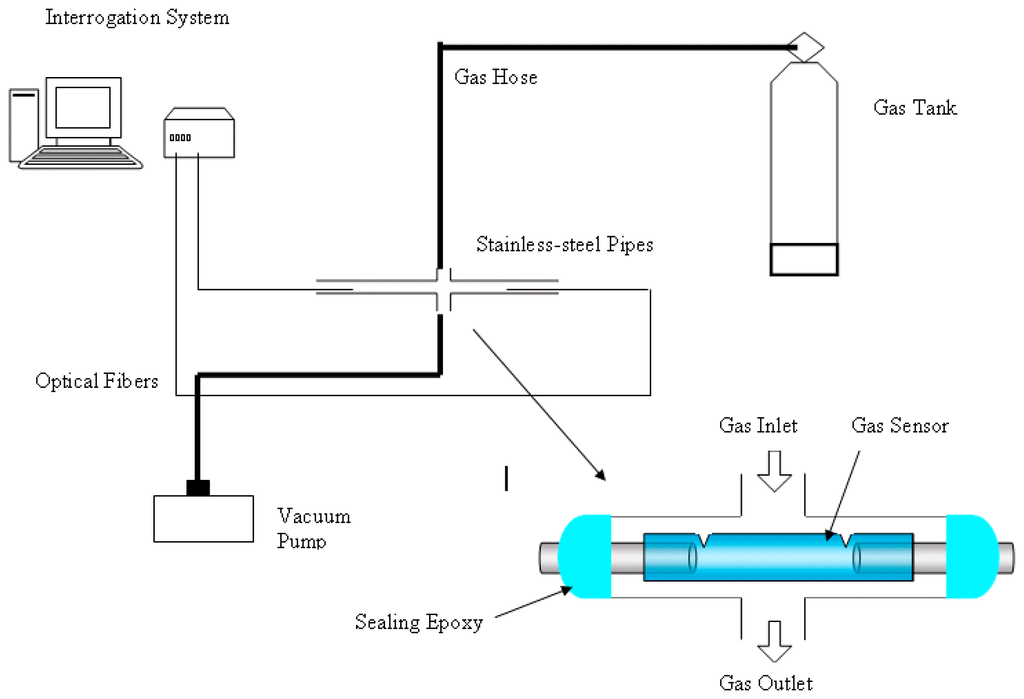 Interrogation System

Gas Hose

Gas Tank

Stainless-steel Pipes

Optical Fibers

Gas Inlet

Gas Sensor

Vacuum Pump

Sealing Epoxy

Gas Outlet