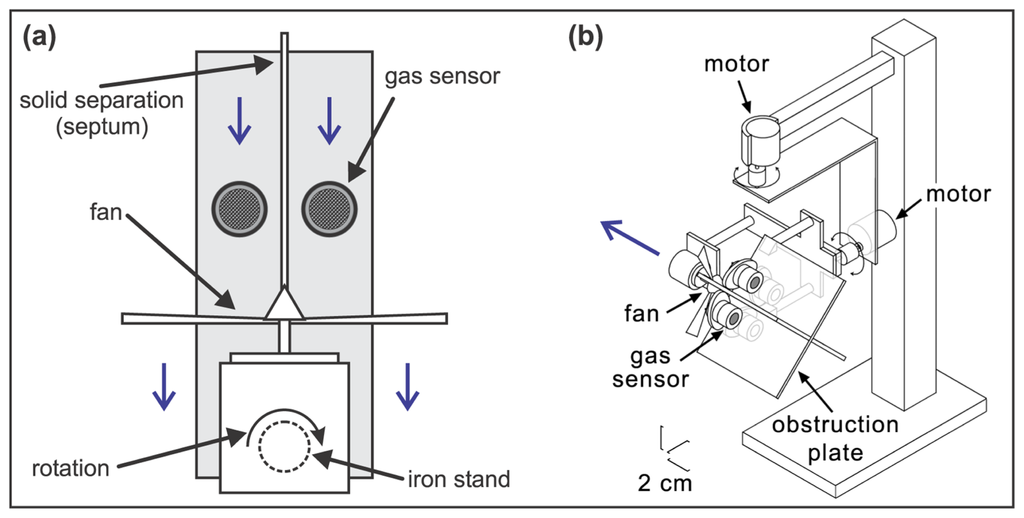 (a)

solid separation (septum)

gas sensor

fan

rotation

iron stand

(b)

motor

motor

fan

gas sensor

obstruction plate

2 cm