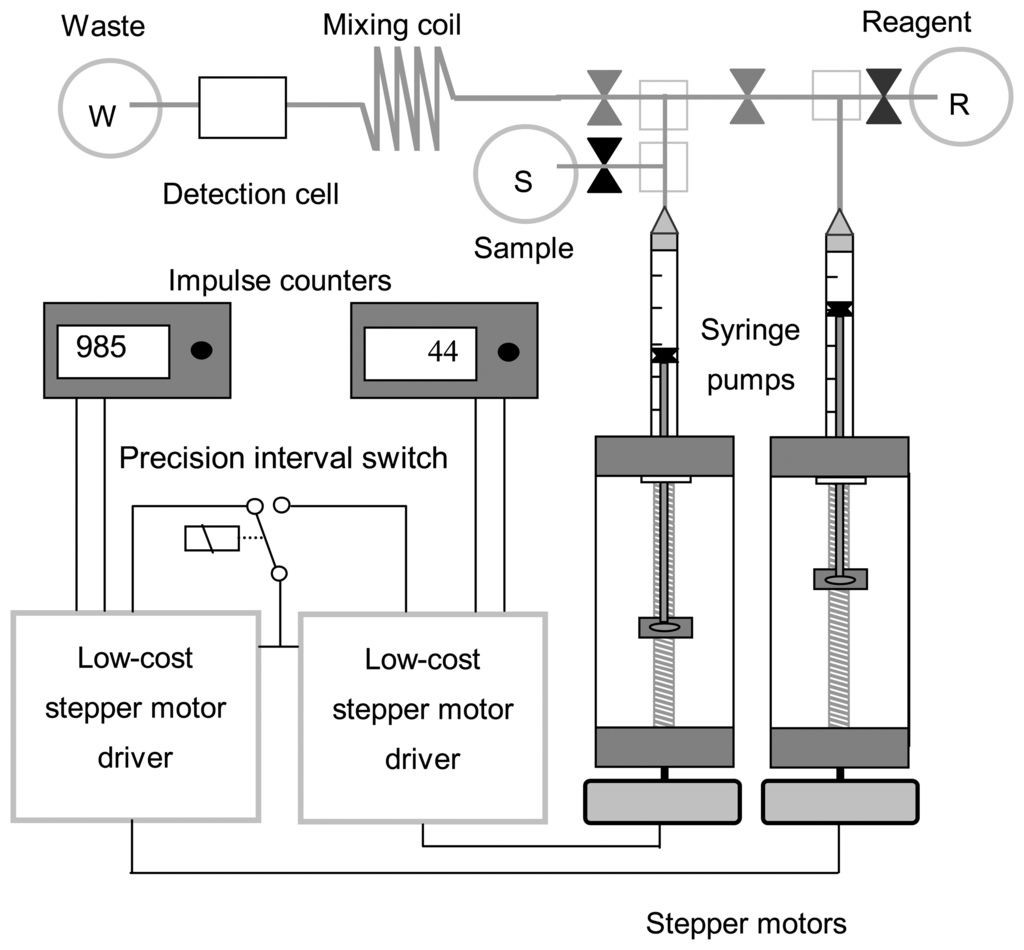 Waste
Mixing coil
Reagent
W
R
S
Detection cell
Sample
Impulse counters
985
44
Syringe pumps
Precision interval switch
Low-cost stepper motor driver
Low-cost stepper motor driver
Stepper motors