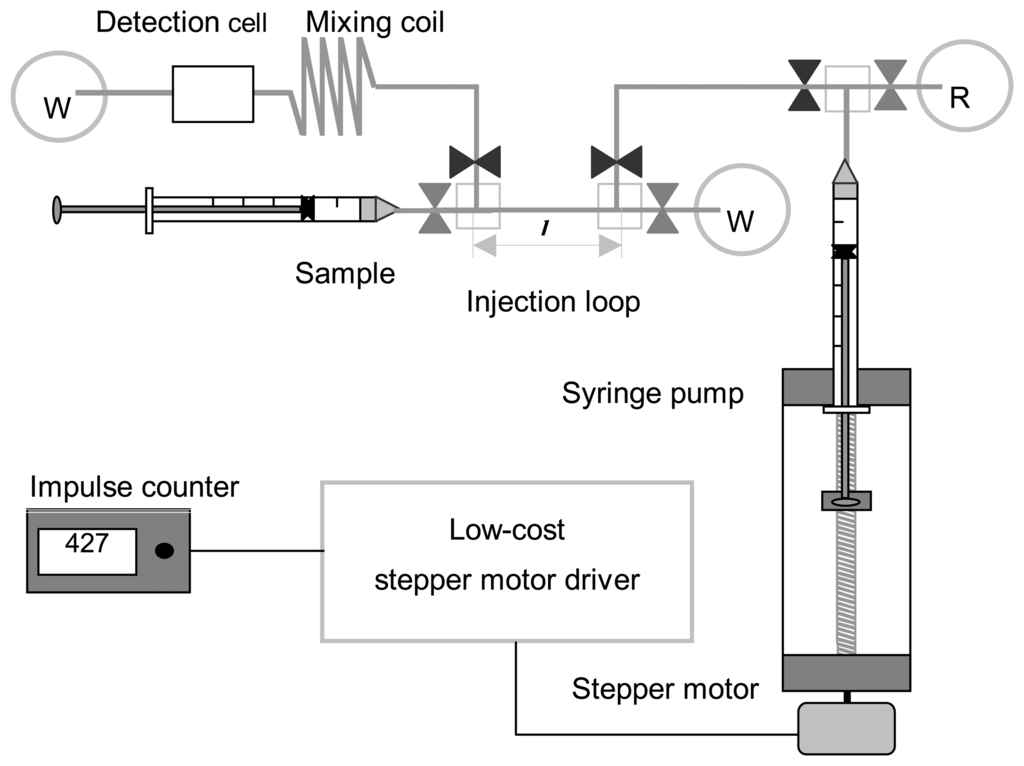 Detection cell
Mixing coil
W
R
W
l
Sample
Injection loop
Syringe pump
Impulse counter
427
Low-cost
stepper motor driver
Stepper motor