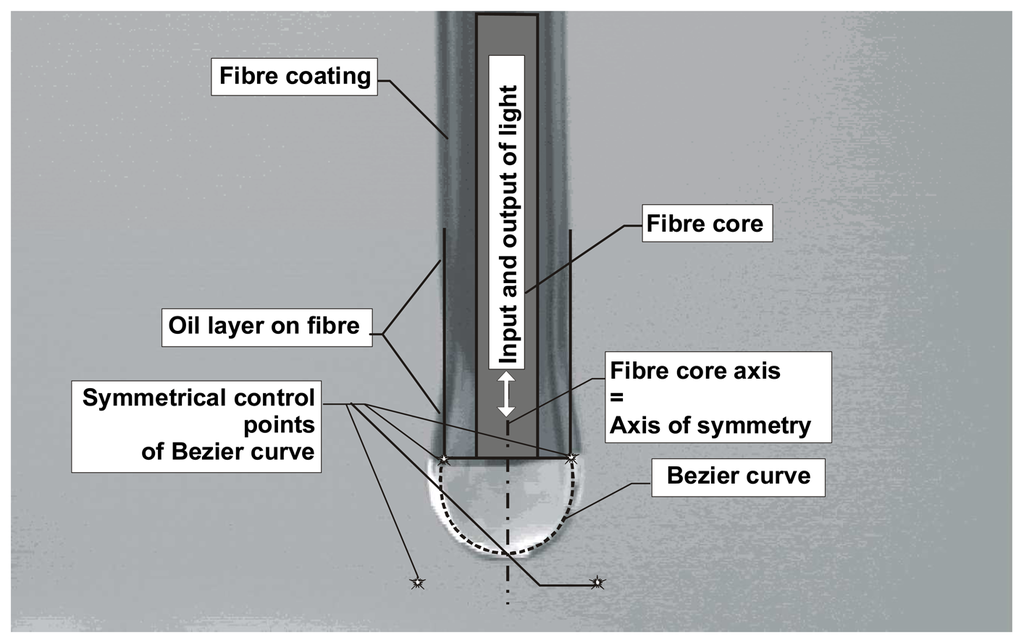 Fibre coating

Input and output of light

Fibre core

Oil layer on fibre

Symmetrical control points of Bezier curve

Fibre core axis = Axis of symmetry

Bezier curve