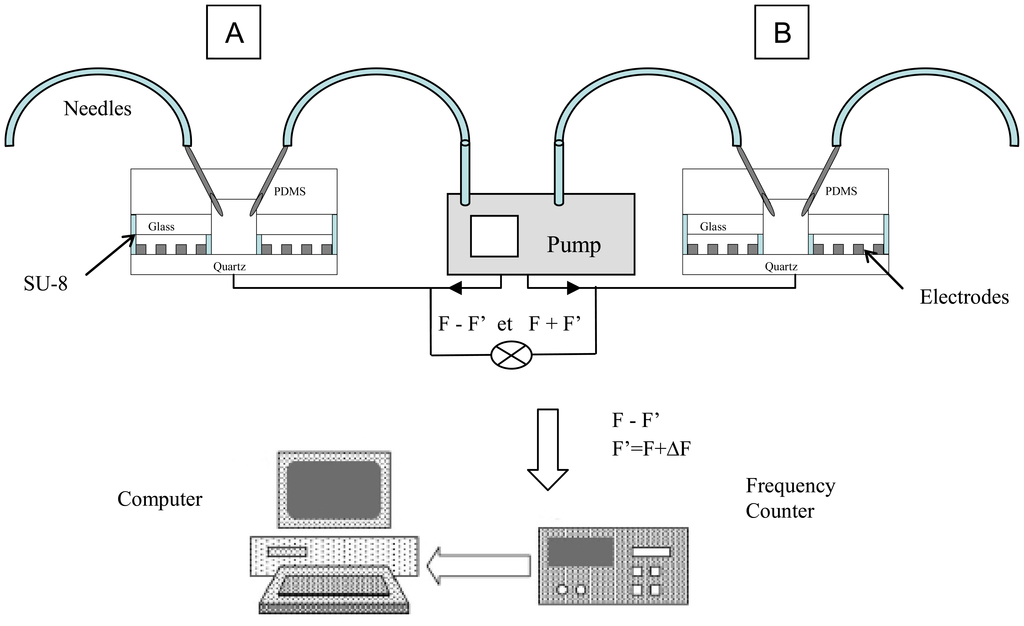 A

B

Needles

PDMS

Glass

SU-8

Quartz

Pump

PDMS

Glass

Quartz

Electrodes

F - F' et F + F'

F - F'

F'=F+ΔF

Computer

Frequency Counter