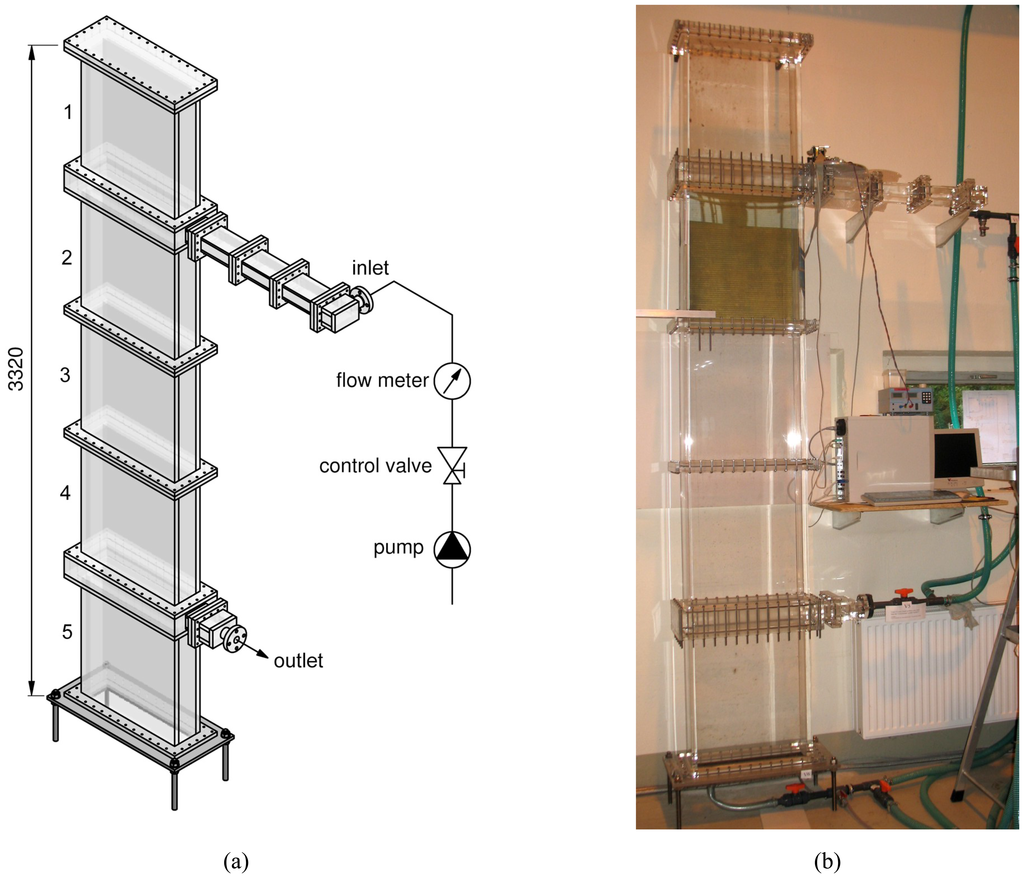 3320
1
2
3
4
5
inlet
flow meter
control valve
pump
outlet
(a)
(b)