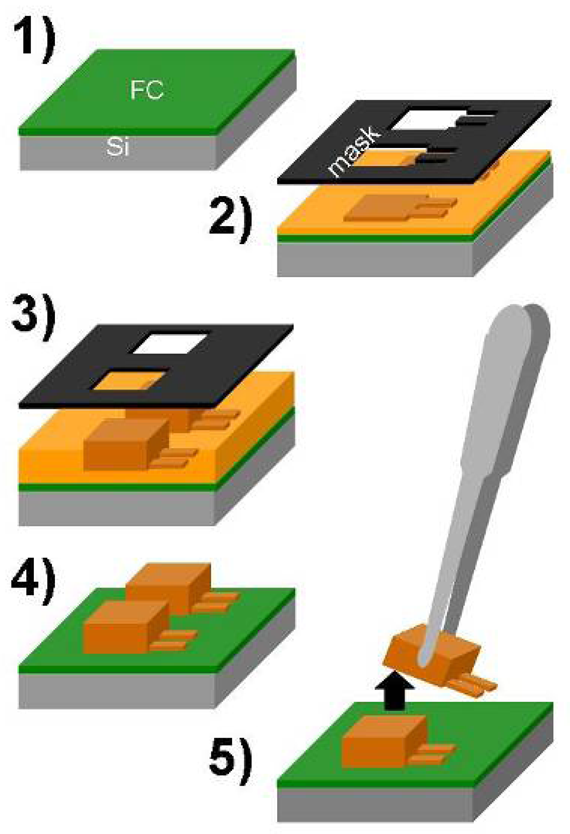 1)
FC
Si
mask
2)
3)
4)
5)