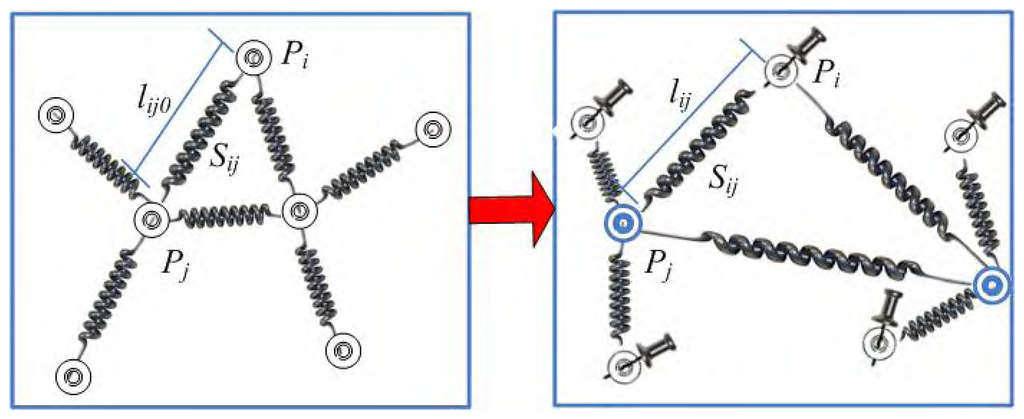 $P_i$
$l_{ij0}$
$S_{ij}$
$P_j$

$P_i$
$l_{ij}$
$S_{ij}$
$P_j$