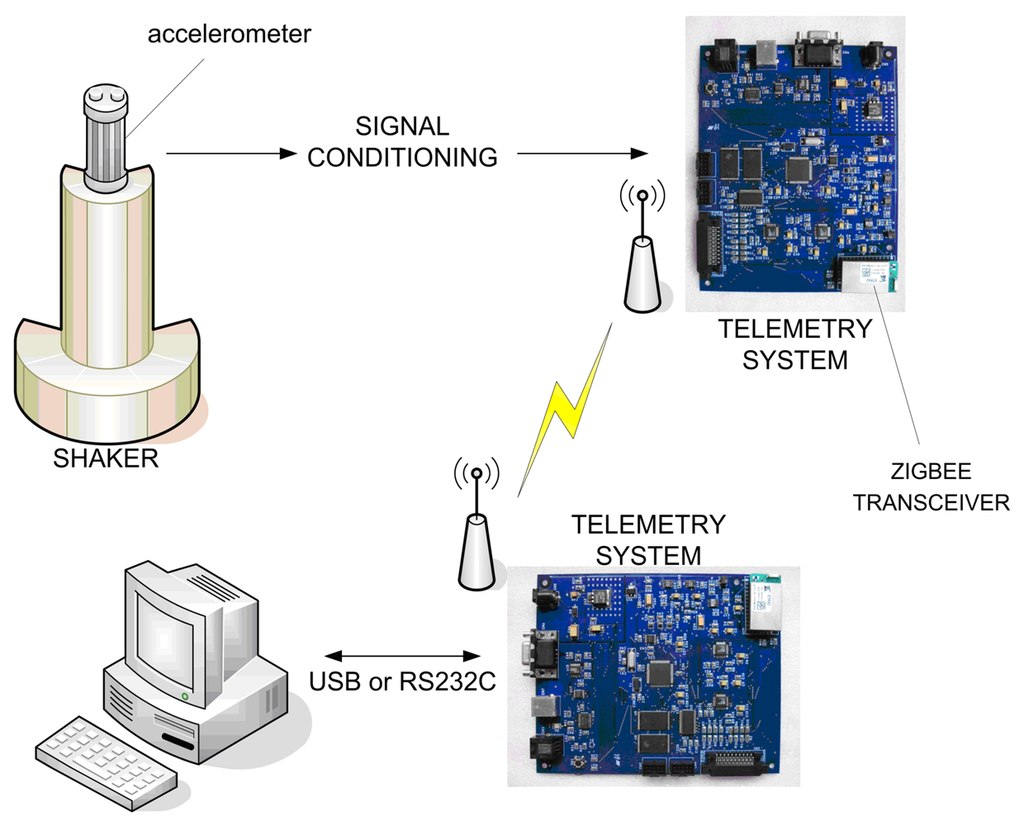 accelerometer

SIGNAL CONDITIONING

TELEMETRY SYSTEM

SHAKER

ZIGBEE TRANSCEIVER

TELEMETRY SYSTEM

USB or RS232C