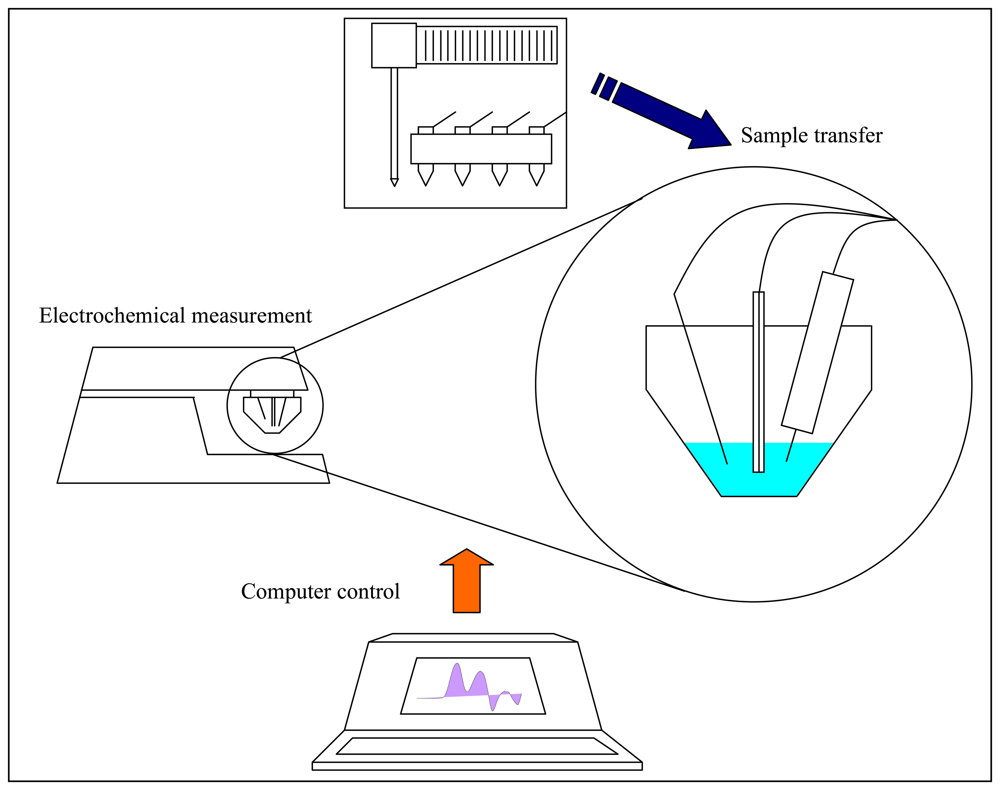 Sample transfer

Electrochemical measurement

Computer control