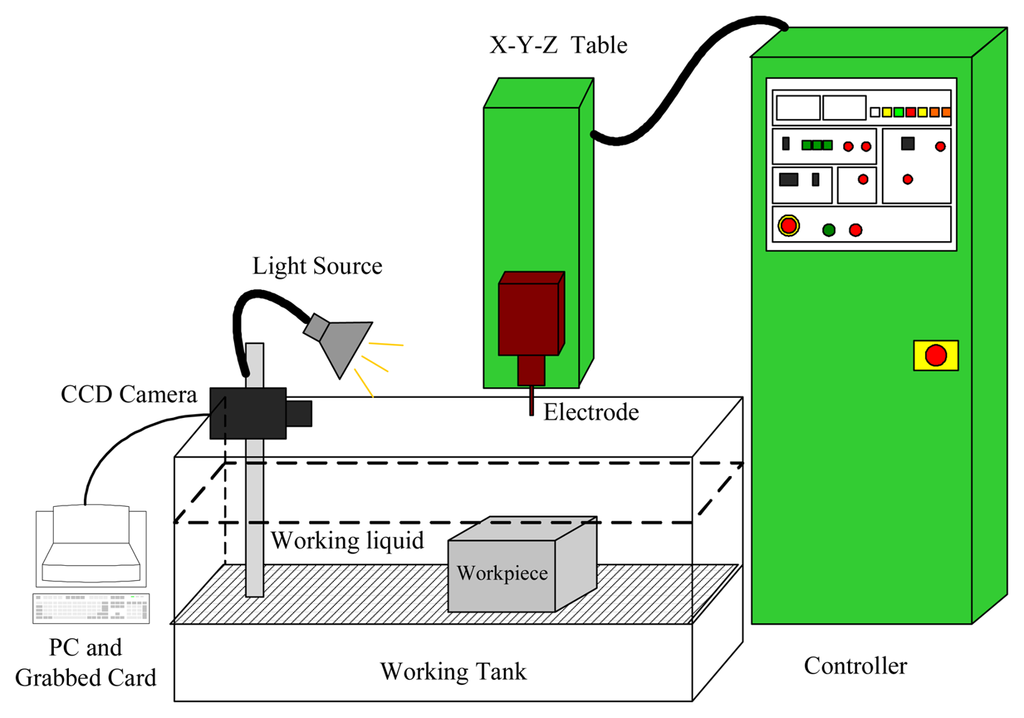 X-Y-Z Table

Light Source

CCD Camera

Electrode

Working liquid

Workpiece

PC and Grabbed Card

Working Tank

Controller