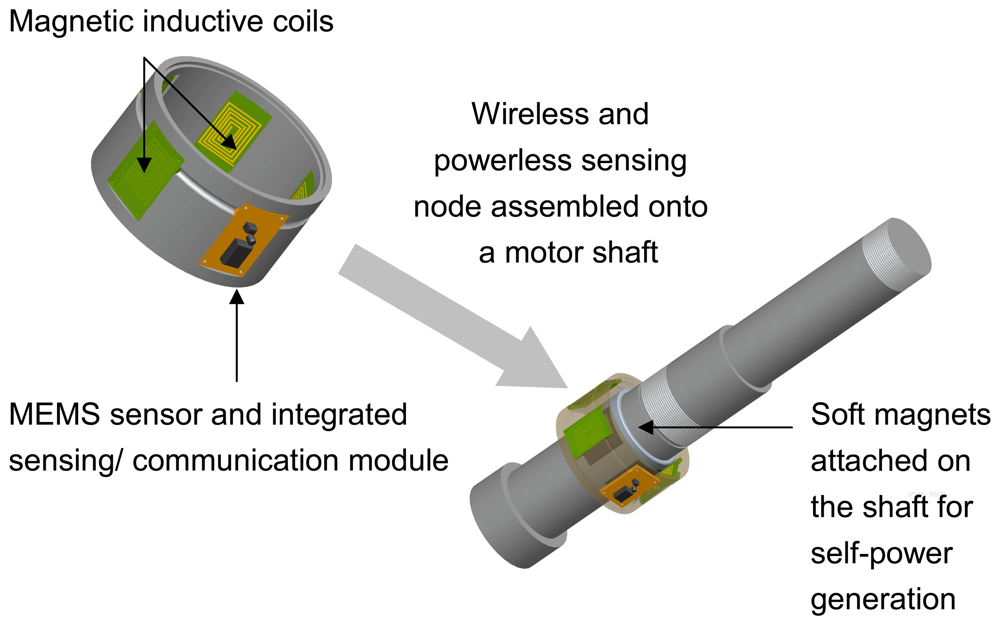 Magnetic inductive coils

Wireless and powerless sensing node assembled onto a motor shaft

MEMS sensor and integrated sensing/ communication module

Soft magnets attached on the shaft for self-power generation