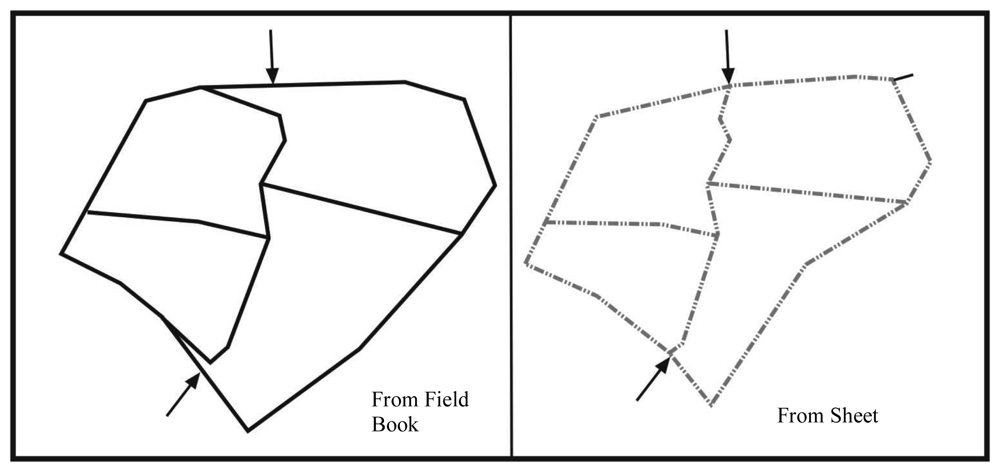 From Field Book

From Sheet