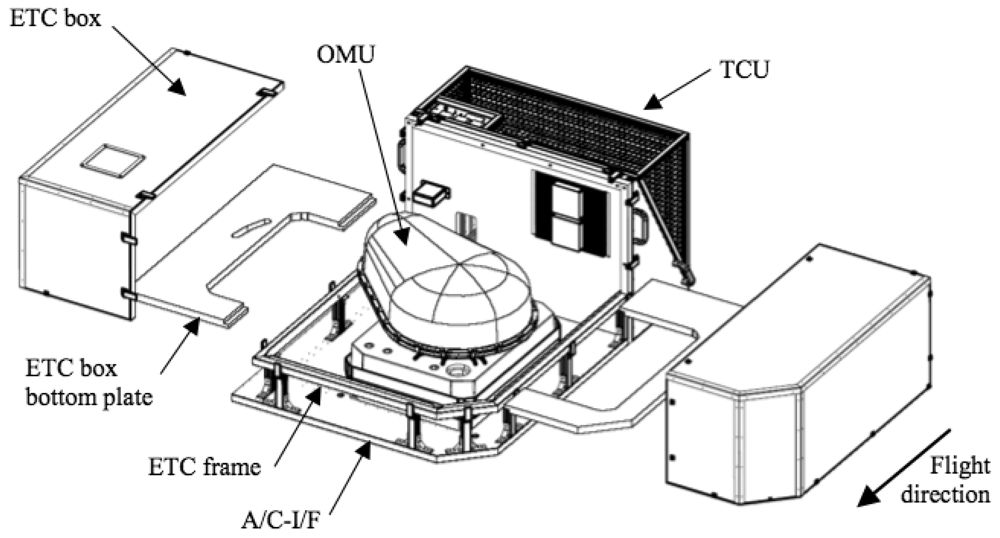 ETC box

OMU

TCU

ETC box bottom plate

ETC frame

A/C-I/F

Flight direction