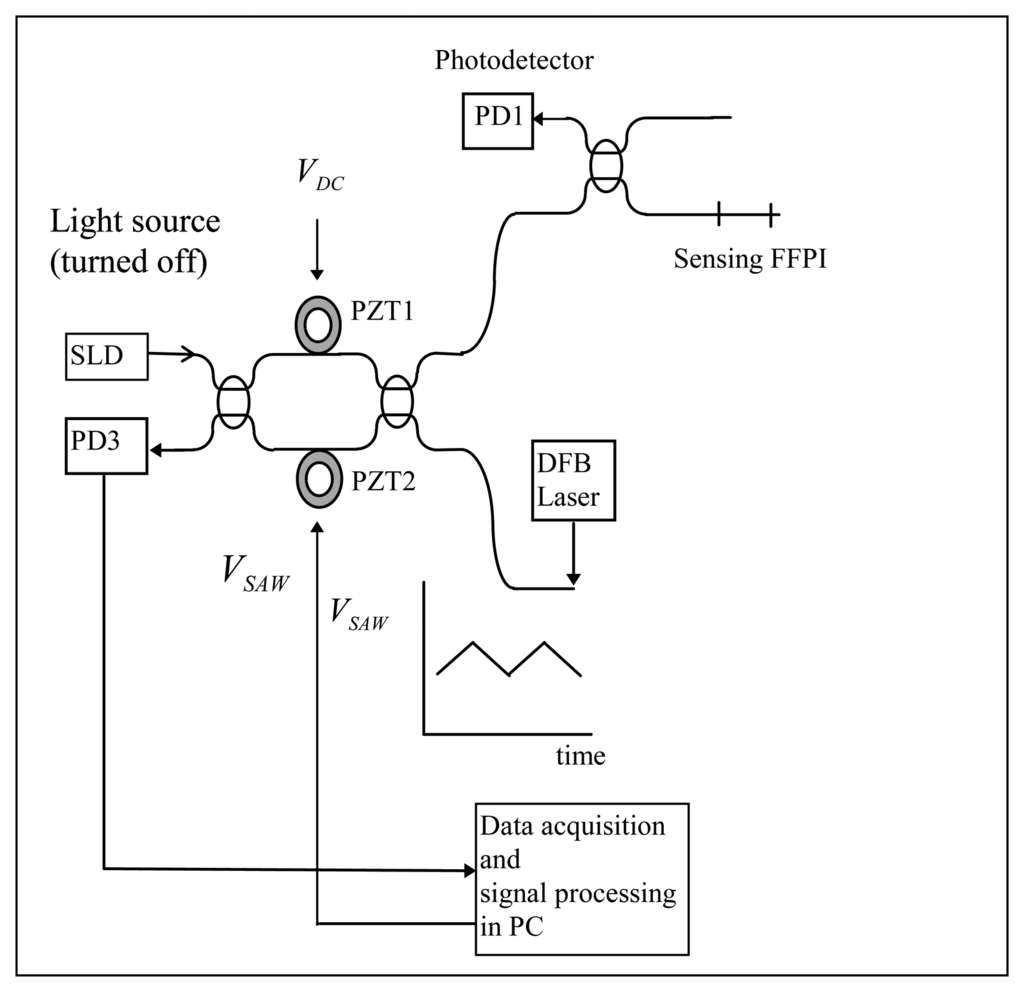 Photodetector

PD1

$V_{DC}$

Light source (turned off)

Sensing FFPI

PZT1

SLD

PD3

PZT2

DFB Laser

$V_{SAW}$

$V_{SAW}$

time

Data acquisition and signal processing in PC