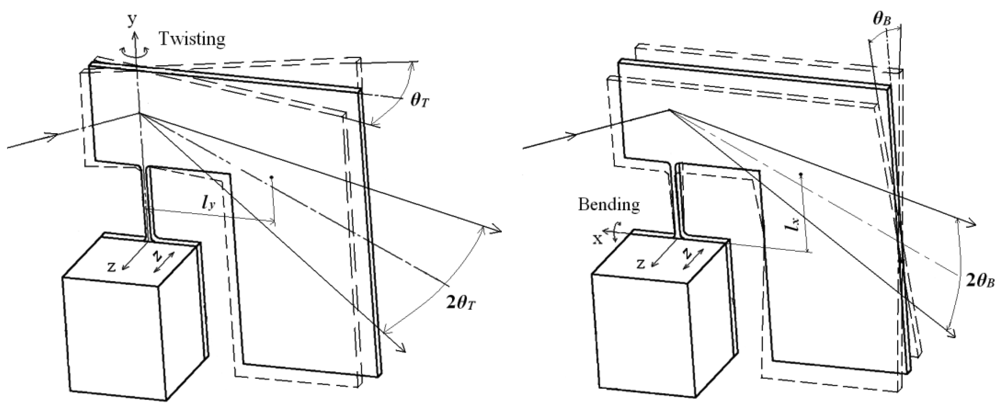 y
Twisting
$\theta_T$
$l_y$
z
z
$2\theta_T$

$\theta_B$
Bending
x
$l_x$
z
z
$2\theta_B$