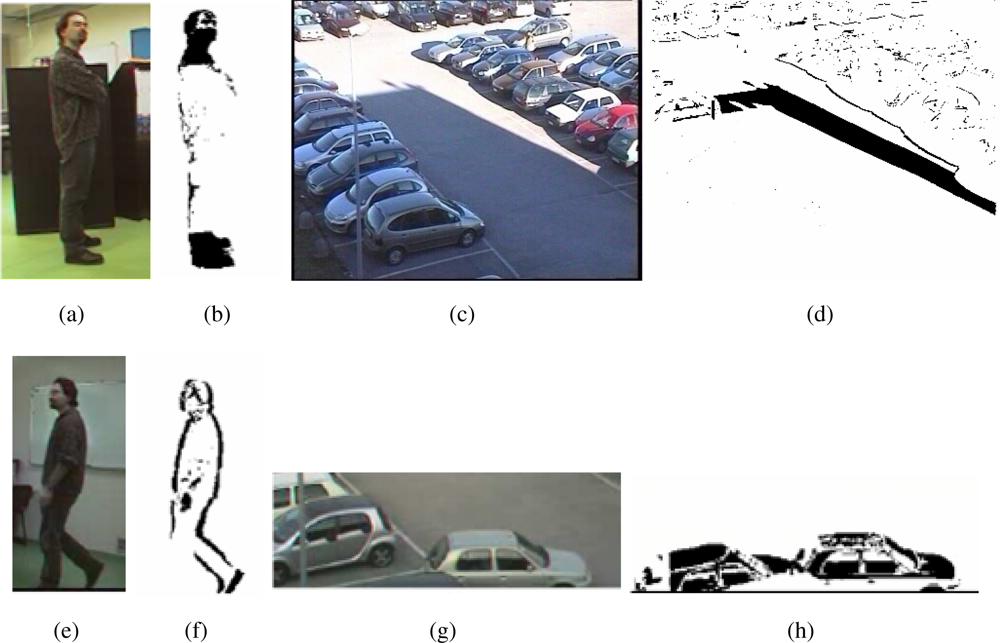 (a) (b) (c) (d)

(e) (f) (g) (h)