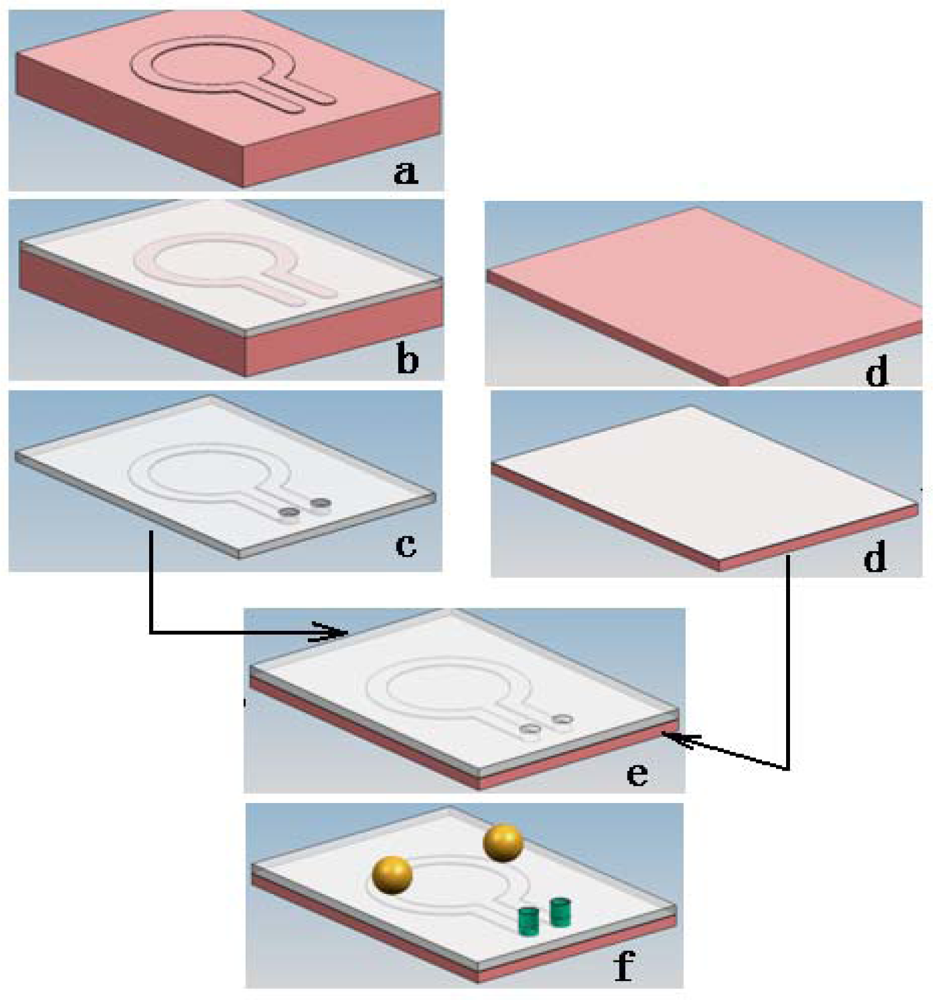 a

b

c

d

d

e

f