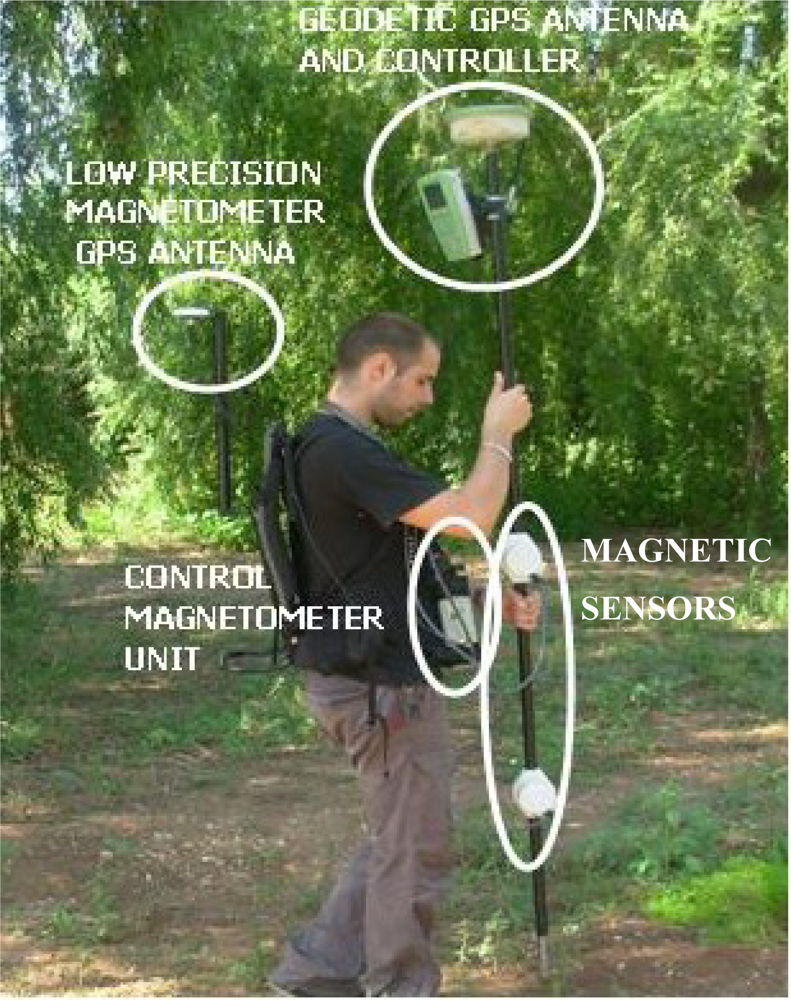 GEODETIC GPS ANTENNA AND CONTROLLER

LOW PRECISION MAGNETOMETER GPS ANTENNA

CONTROL MAGNETOMETER UNIT

MAGNETIC SENSORS