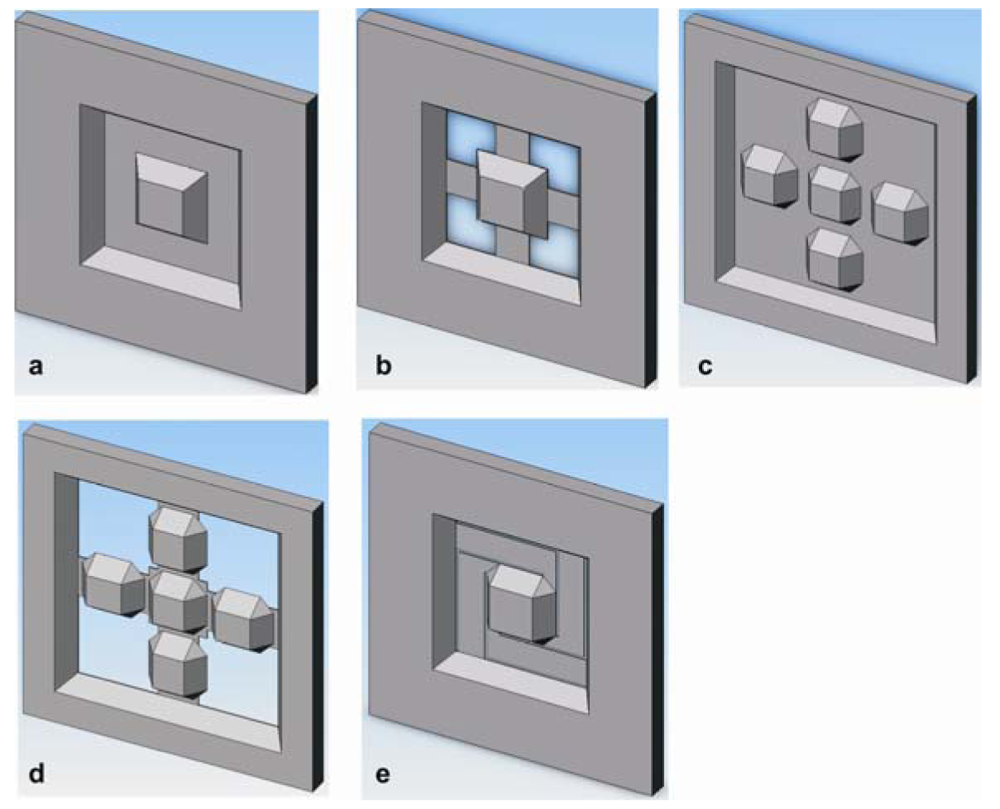 a

b

c

d

e