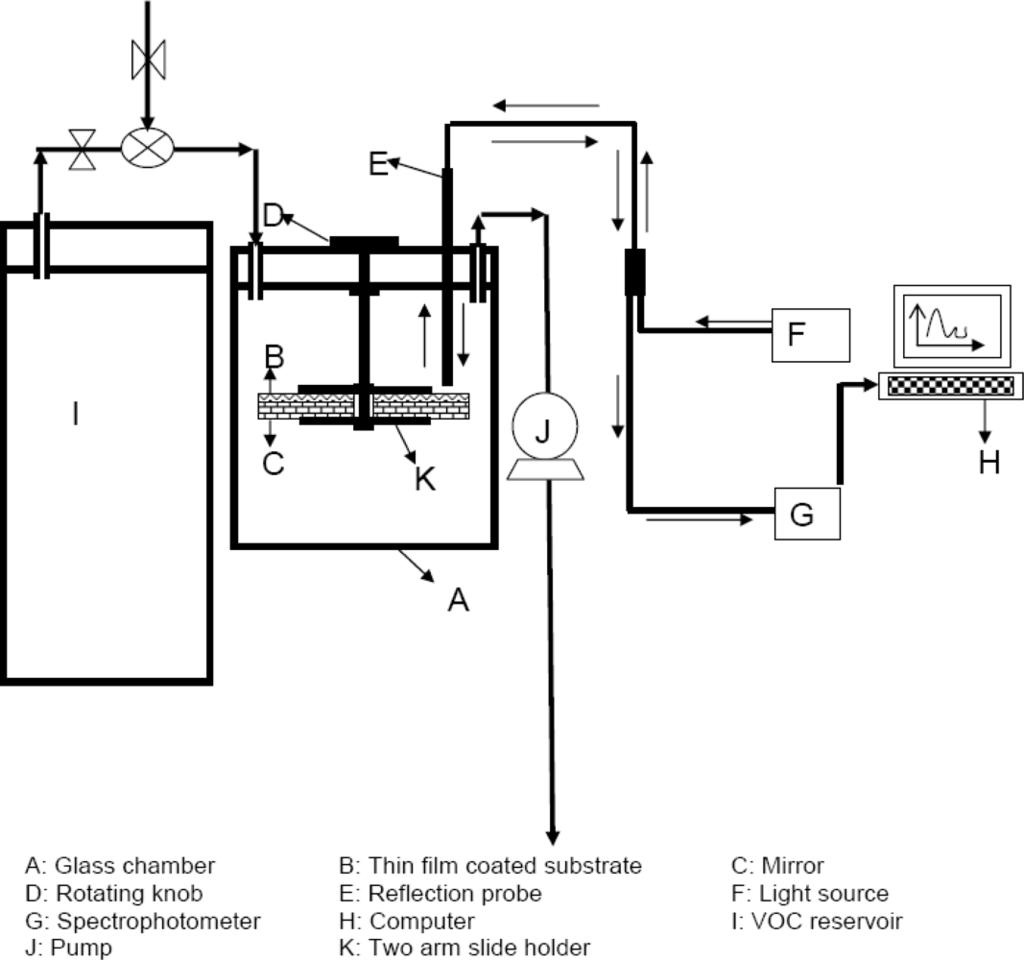 E
D
B
C
K
I
J
A
F
G
H

A: Glass chamber
D: Rotating knob
G: Spectrophotometer
J: Pump

B: Thin film coated substrate
E: Reflection probe
H: Computer
K: Two arm slide holder

C: Mirror
F: Light source
I: VOC reservoir