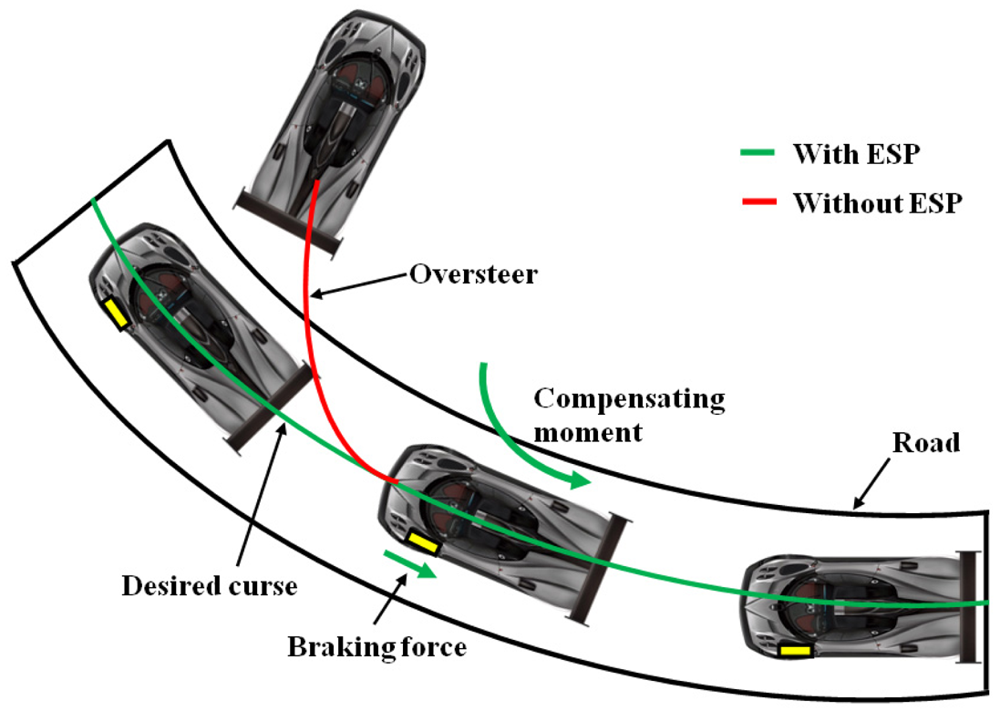 With ESP
Without ESP
Oversteer
Compensating moment
Road
Desired curse
Braking force