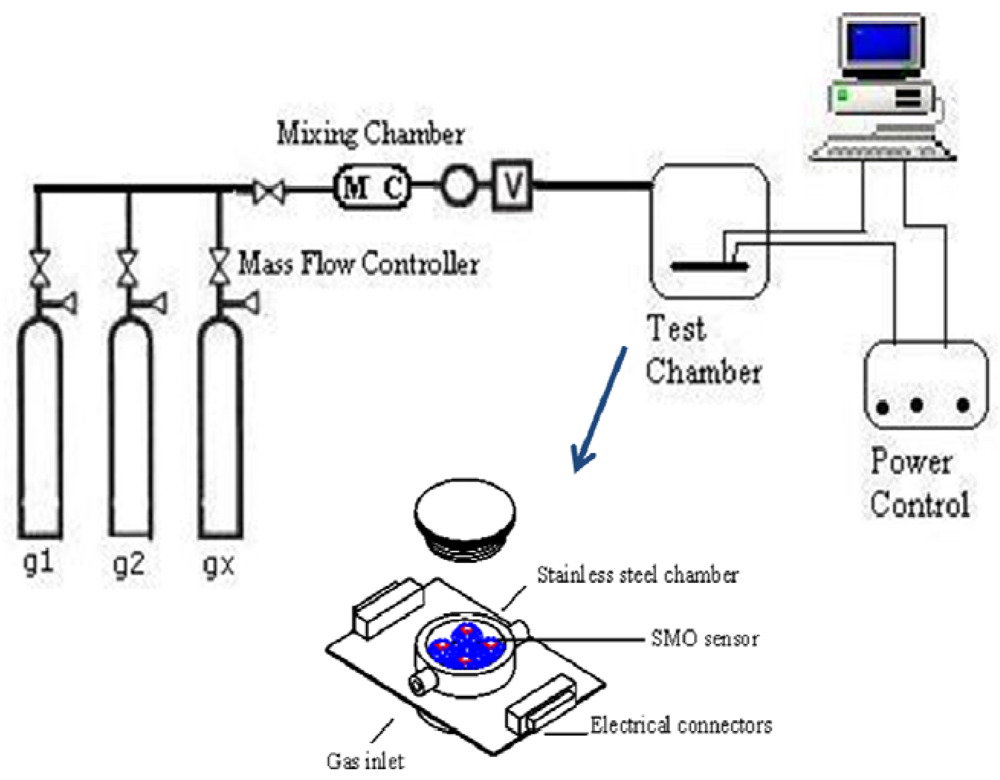 Mixing Chamber
M C
V
Mass Flow Controller
Test Chamber
Power Control
g1
g2
gx
Stainless steel chamber
SMO sensor
Electrical connectors
Gas inlet