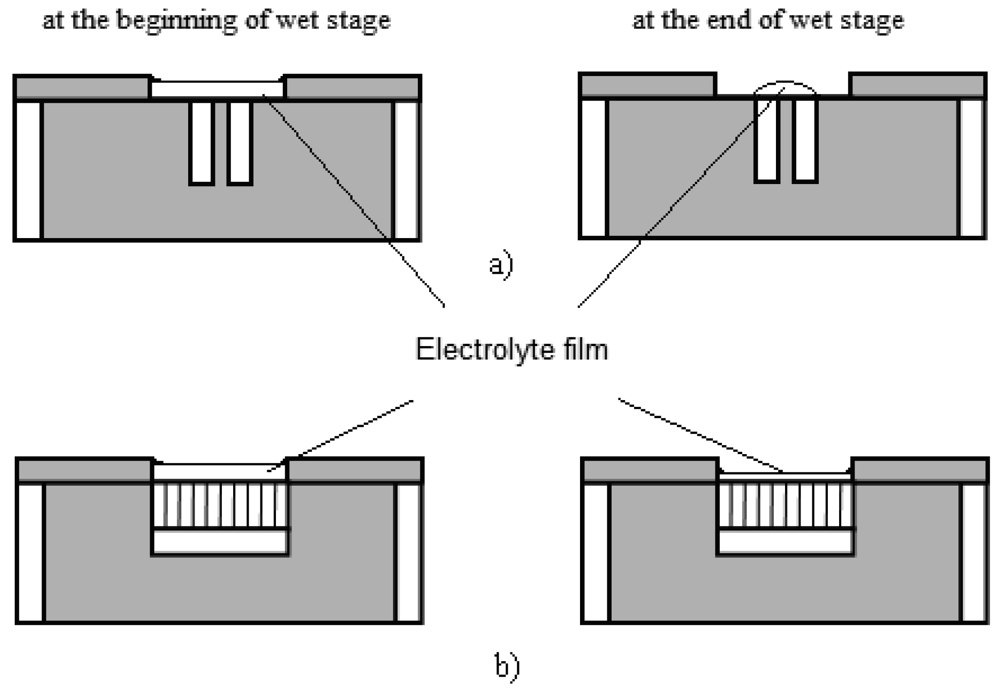 at the beginning of wet stage

at the end of wet stage

a)

Electrolyte film

b)