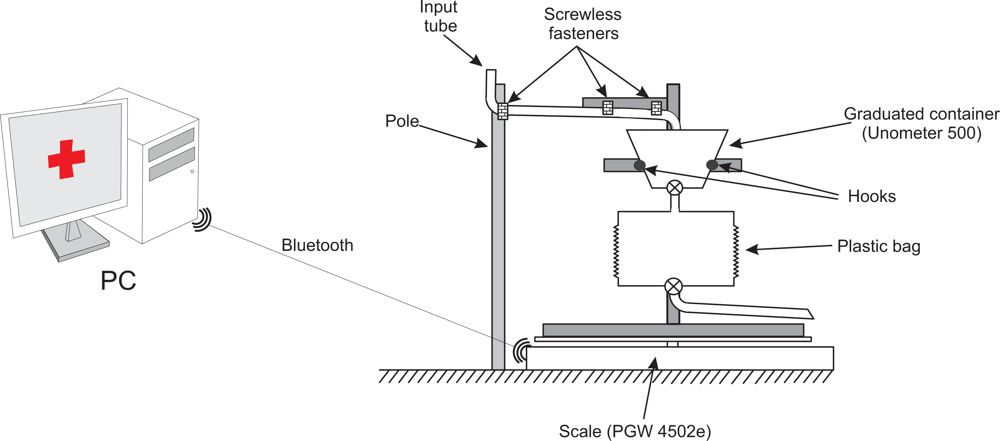 Input tube

Screwless fasteners

Pole

Graduated container (Unometer 500)

Hooks

Plastic bag

Bluetooth

PC

Scale (PGW 4502e)