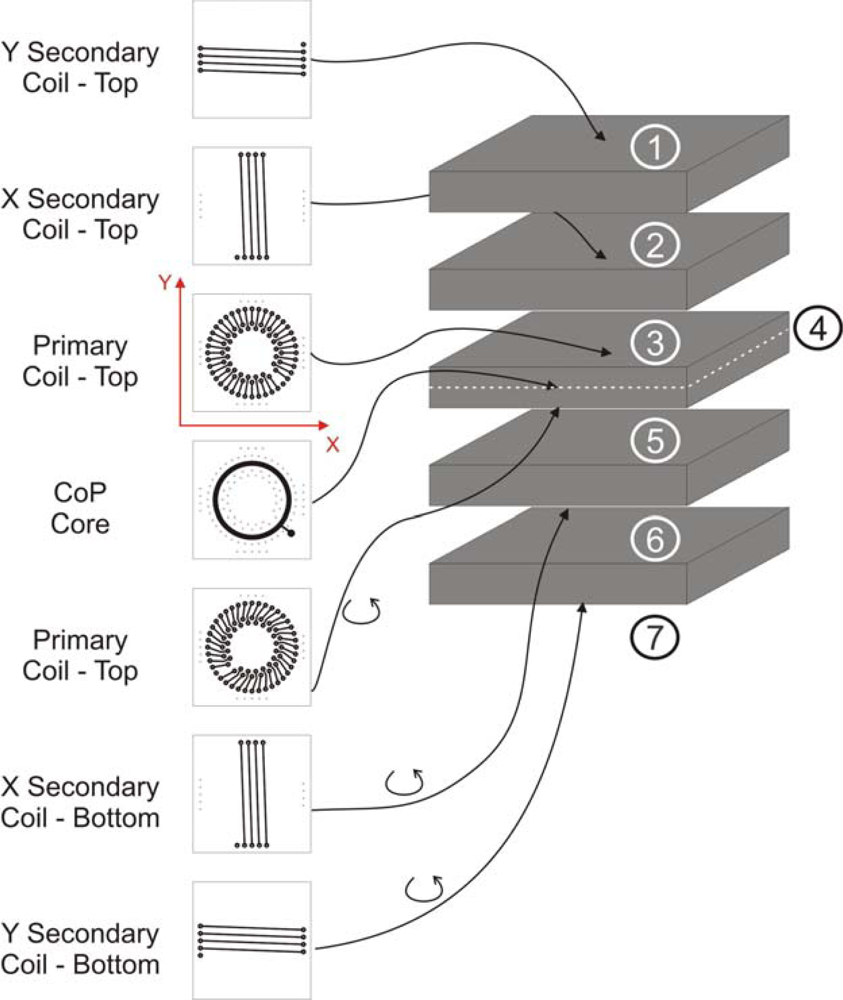 Y Secondary Coil - Top

X Secondary Coil - Top

Y

Primary Coil - Top

X

CoP Core

Primary Coil - Top

X Secondary Coil - Bottom

Y Secondary Coil - Bottom

1

2

3

4

5

6

7