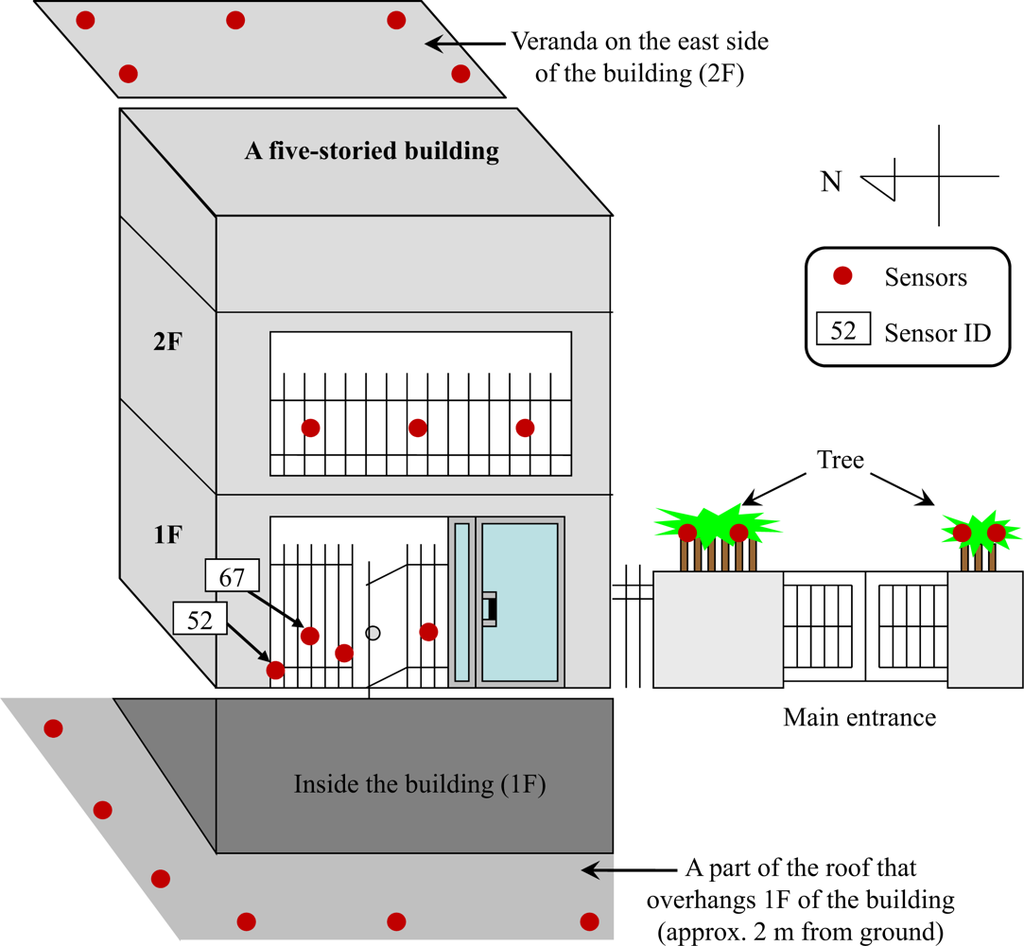 Veranda on the east side of the building (2F)

A five-storied building

N

Sensors

52 Sensor ID

2F

1F

Tree

67

52

Main entrance

Inside the building (1F)

A part of the roof that overhangs 1F of the building (approx. 2 m from ground)