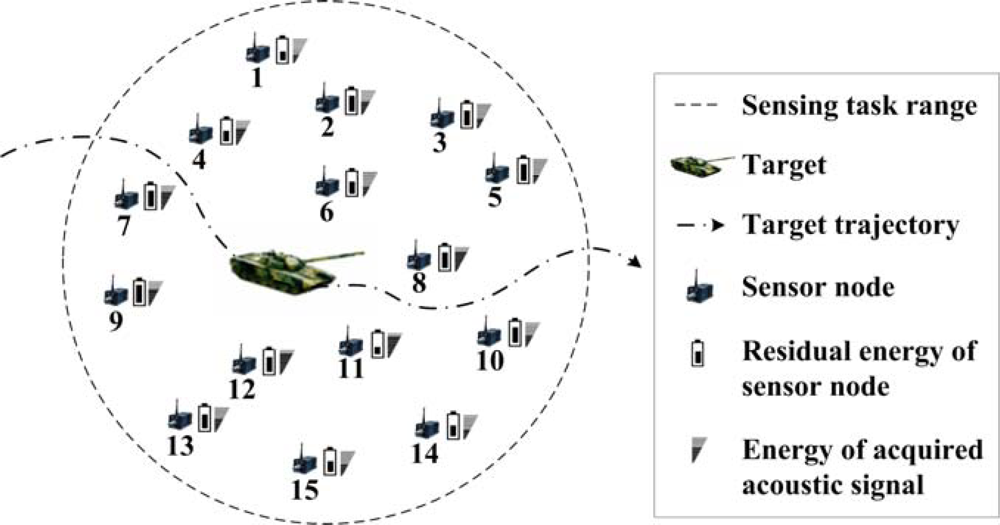 1
2
3
4
5
6
7
8
9
10
11
12
13
14
15

Sensing task range
Target
Target trajectory
Sensor node
Residual energy of sensor node
Energy of acquired acoustic signal