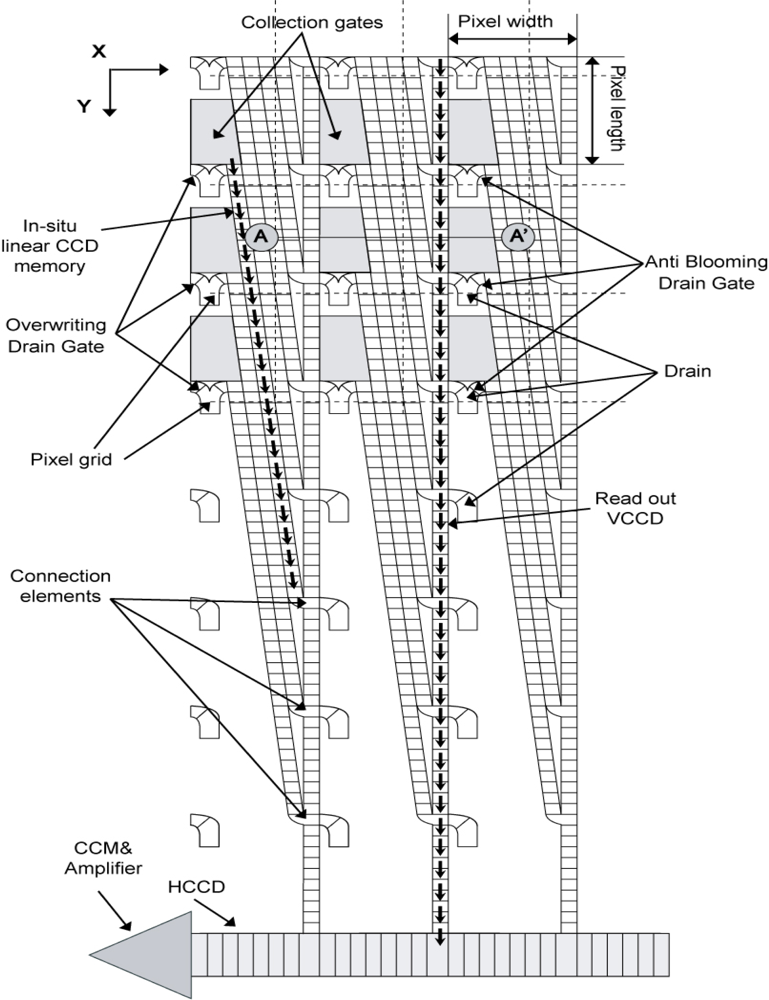 Collection gates

Pixel width

X

Y

Pixel length

In-situ linear CCD memory

A

A'

Anti Blooming Drain Gate

Overwriting Drain Gate

Drain

Pixel grid

Read out VCCD

Connection elements

CCM& Amplifier

HCCD