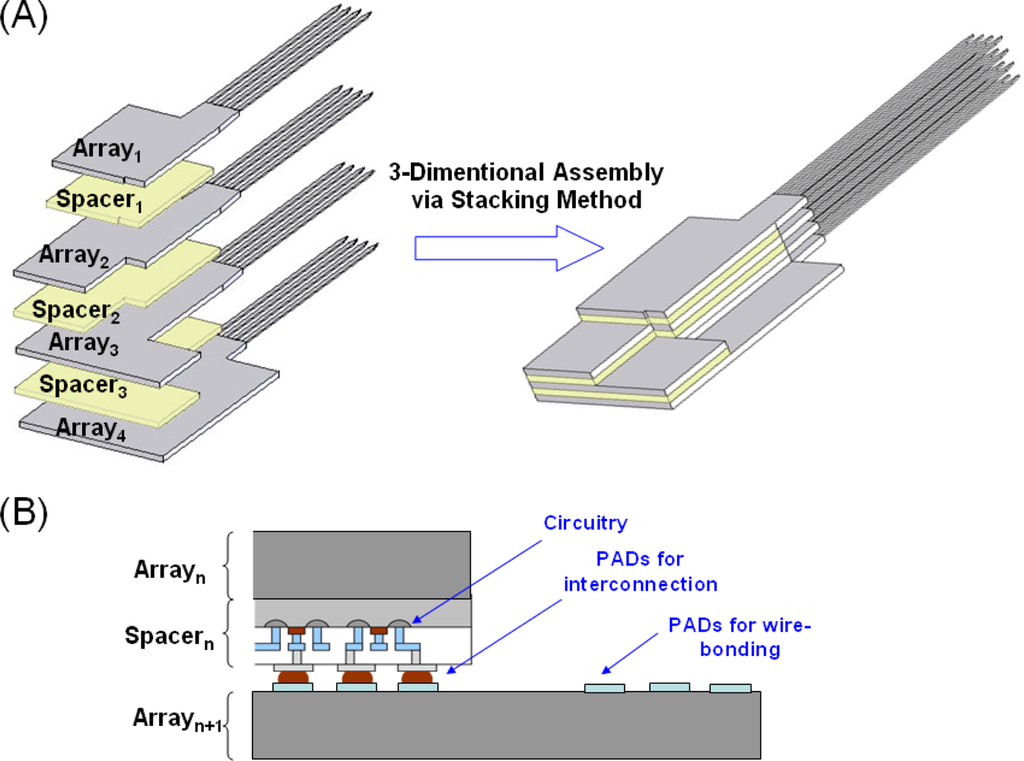 (A)

Array$_1$

Spacer$_1$

Array$_2$

Spacer$_2$

Array$_3$

Spacer$_3$

Array$_4$

3-Dimentional Assembly via Stacking Method

(B)

Array$_n$

Spacer$_n$

Array$_{n+1}$

Circuitry

PADs for interconnection

PADs for wire-bonding