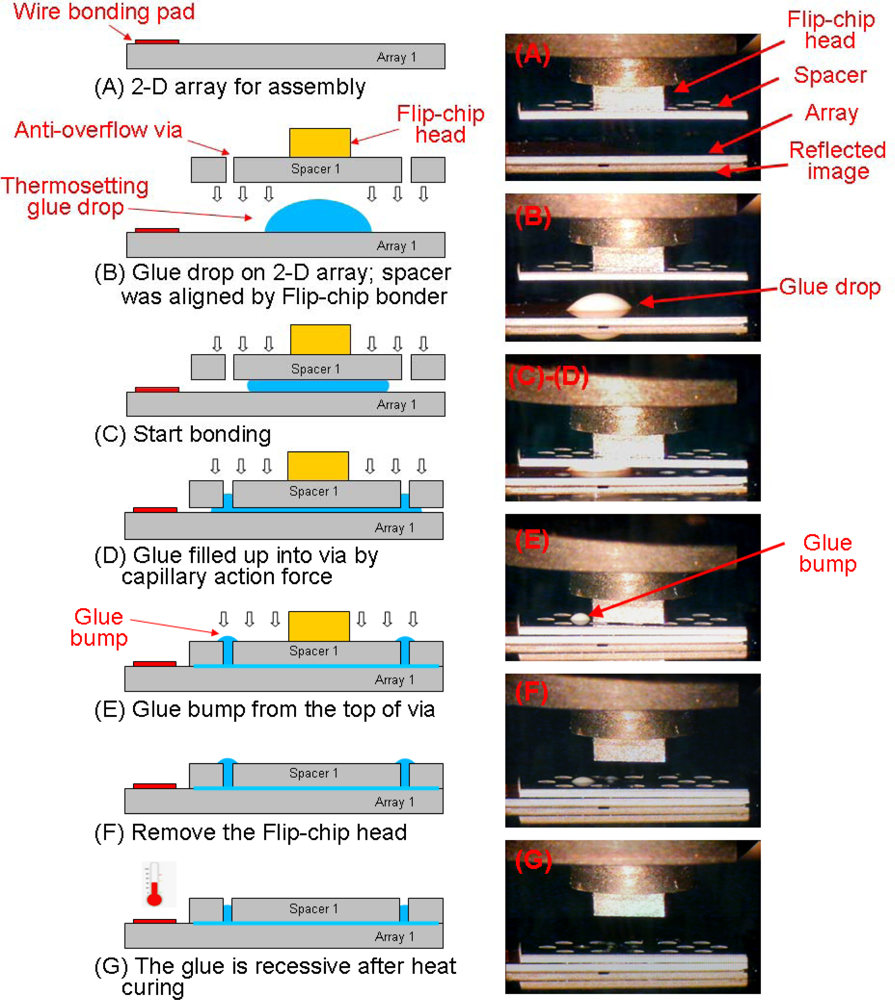 Wire bonding pad

Array 1

(A) 2-D array for assembly

Anti-overflow via

Flip-chip head

Spacer 1

Thermosetting glue drop

Array 1

(B) Glue drop on 2-D array; spacer was aligned by Flip-chip bonder

Spacer 1

Array 1

(C) Start bonding

Spacer 1

Array 1

(D) Glue filled up into via by capillary action force

Glue bump

Spacer 1

Array 1

(E) Glue bump from the top of via

Spacer 1

Array 1

(F) Remove the Flip-chip head

Spacer 1

Array 1

(G) The glue is recessive after heat curing

(A)

Flip-chip head

Spacer

Array

Reflected image

(B)

Glue drop

(C)-(D)

(E)

Glue bump

(F)

(G)