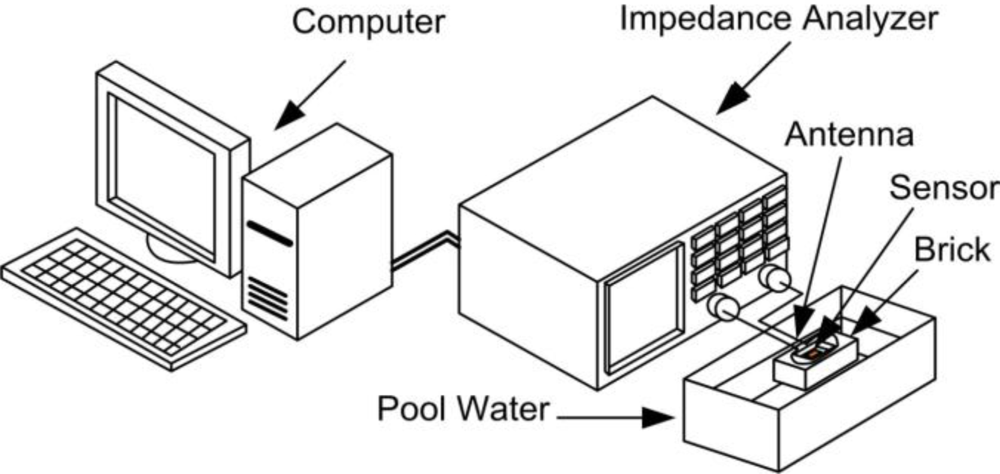 Computer

Impedance Analyzer

Antenna

Sensor

Brick

Pool Water