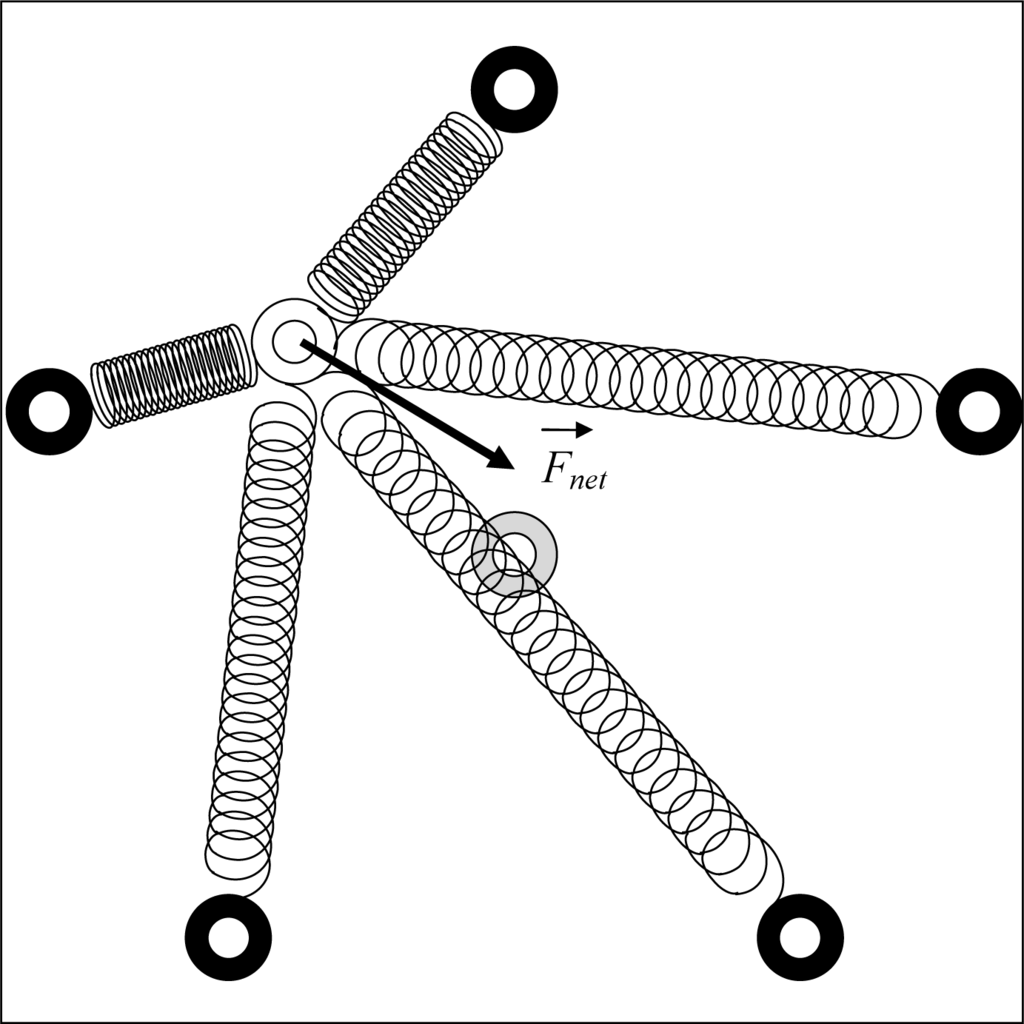 $\vec{F}_{net}$