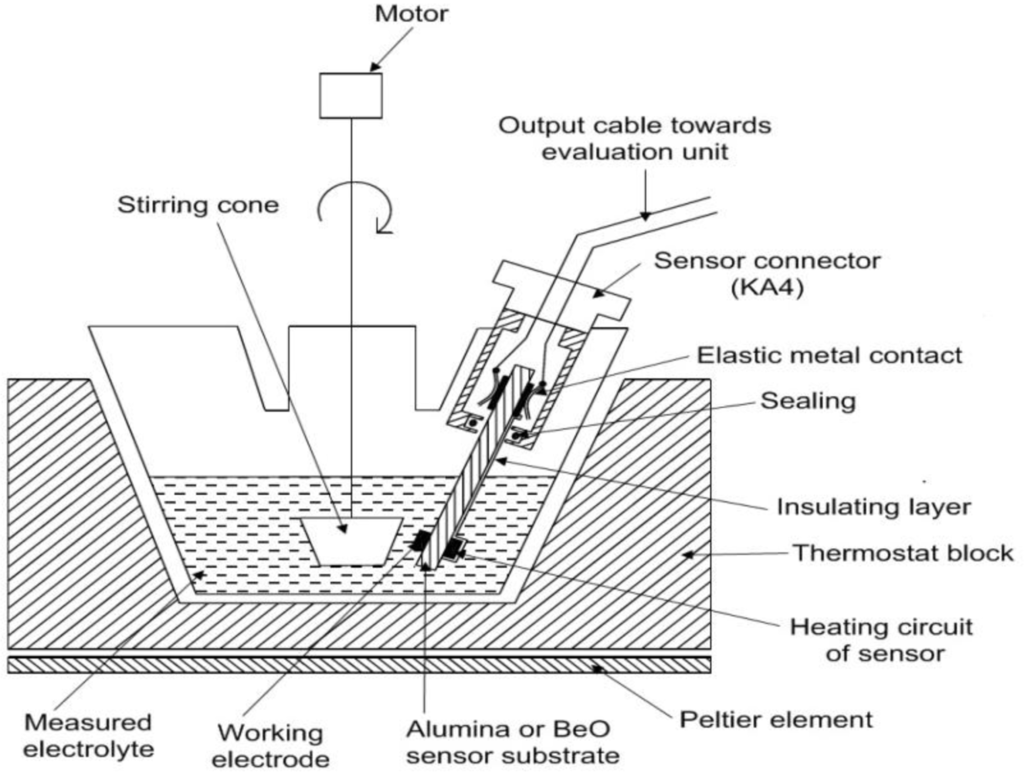 Motor

Output cable towards evaluation unit

Stirring cone

Sensor connector (KA4)

Elastic metal contact

Sealing

Insulating layer

Thermostat block

Heating circuit of sensor

Peltier element

Measured electrolyte

Working electrode

Alumina or BeO sensor substrate