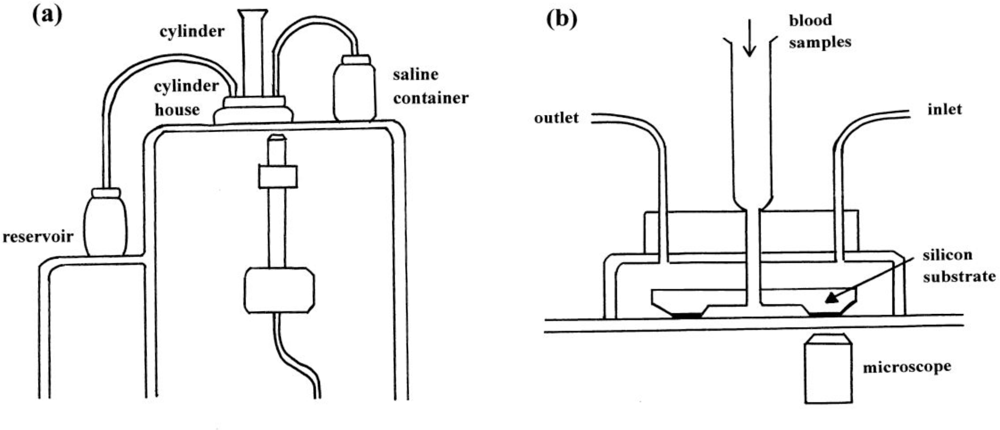 (a)

cylinder

cylinder house

saline container

reservoir

(b)

blood samples

outlet

inlet

silicon substrate

microscope