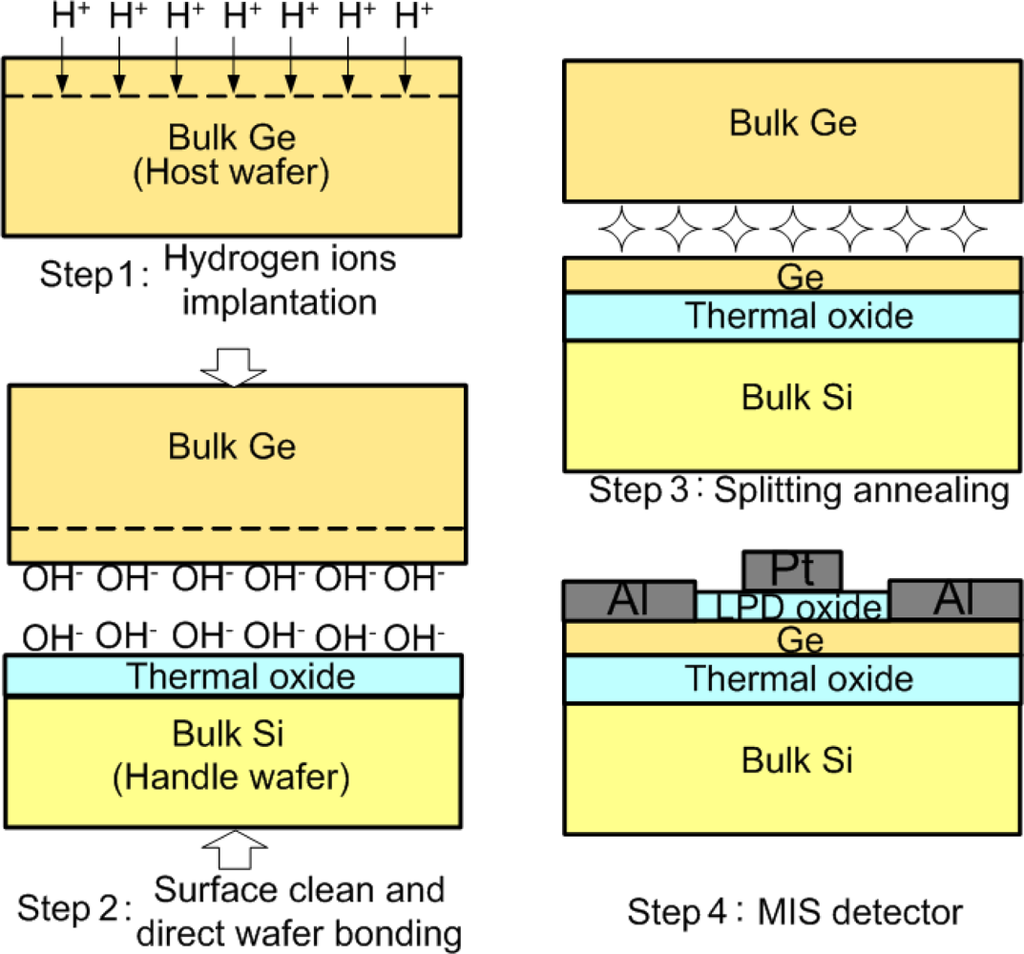 $H^+$ $H^+$ $H^+$ $H^+$ $H^+$ $H^+$ $H^+$

Bulk Ge
(Host wafer)

Step 1: Hydrogen ions implantation

Bulk Ge

$OH^-$ $OH^-$ $OH^-$ $OH^-$ $OH^-$ $OH^-$

$OH^-$ $OH^-$ $OH^-$ $OH^-$ $OH^-$ $OH^-$

Thermal oxide

Bulk Si
(Handle wafer)

Step 2: Surface clean and direct wafer bonding

Bulk Ge

Ge

Thermal oxide

Bulk Si

Step 3: Splitting annealing

Pt

Al LPD oxide Al

Ge

Thermal oxide

Bulk Si

Step 4: MIS detector