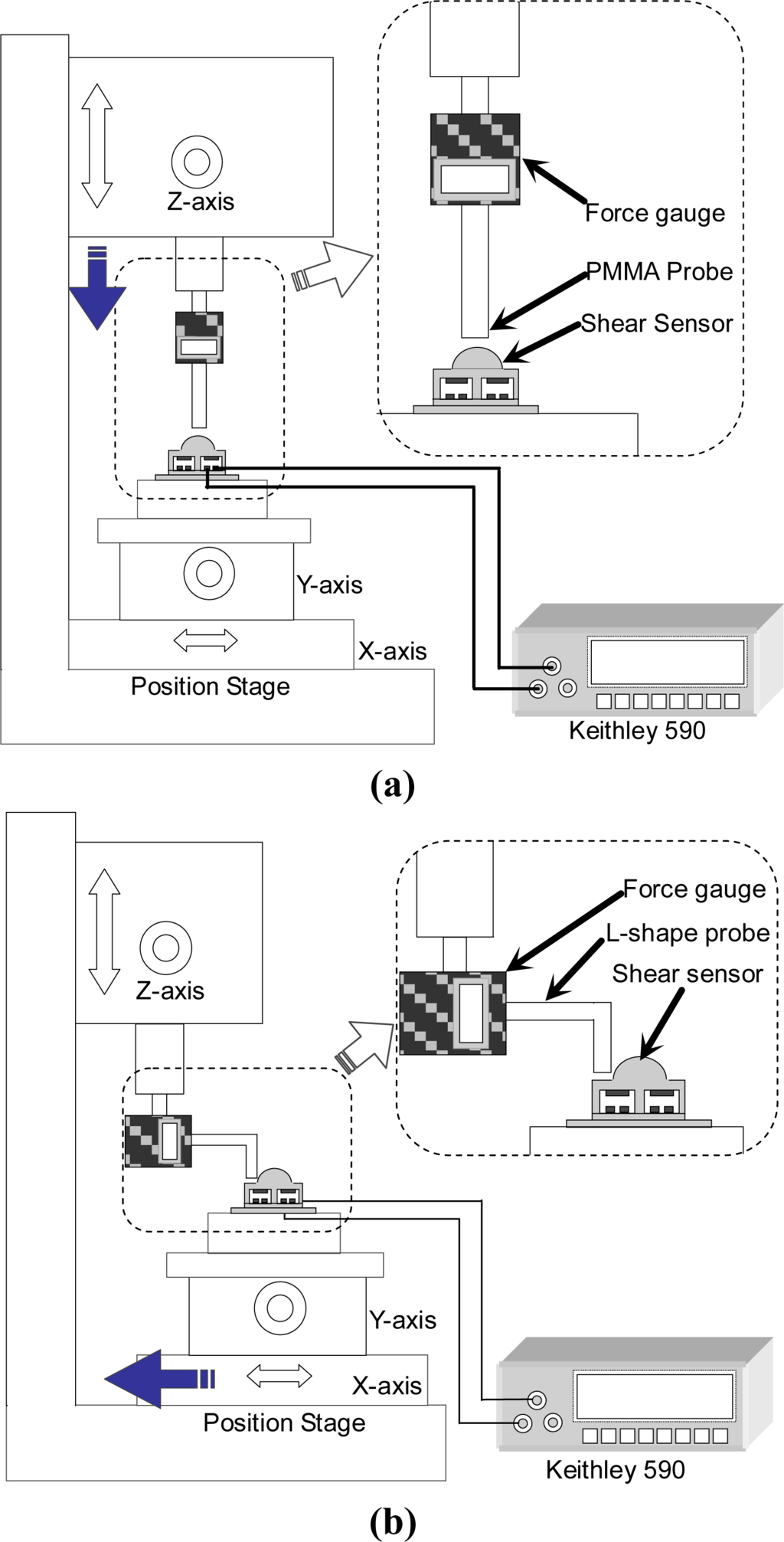 Z-axis

Force gauge

PMMA Probe

Shear Sensor

Y-axis

X-axis

Position Stage

Keithley 590

(a)

Z-axis

Force gauge

L-shape probe

Shear sensor

Y-axis

X-axis

Position Stage

Keithley 590

(b)