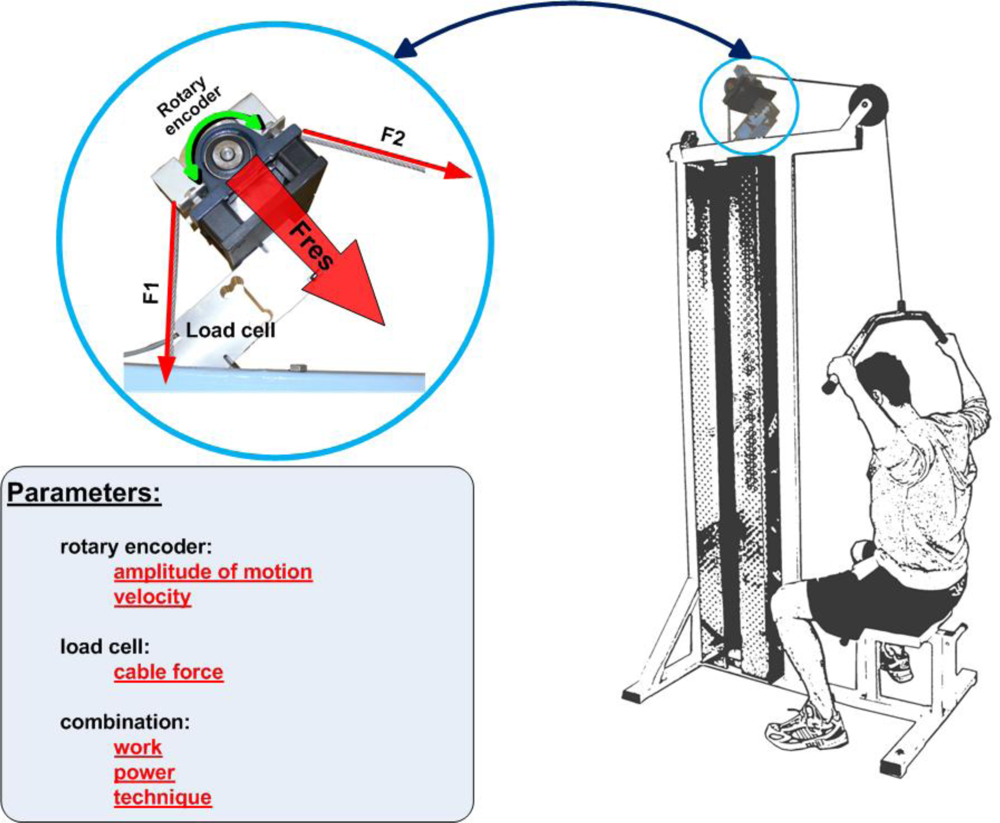 Rotary encoder

F2

Fres

F1

Load cell

Parameters:

rotary encoder:
amplitude of motion
velocity

load cell:
cable force

combination:
work
power
technique