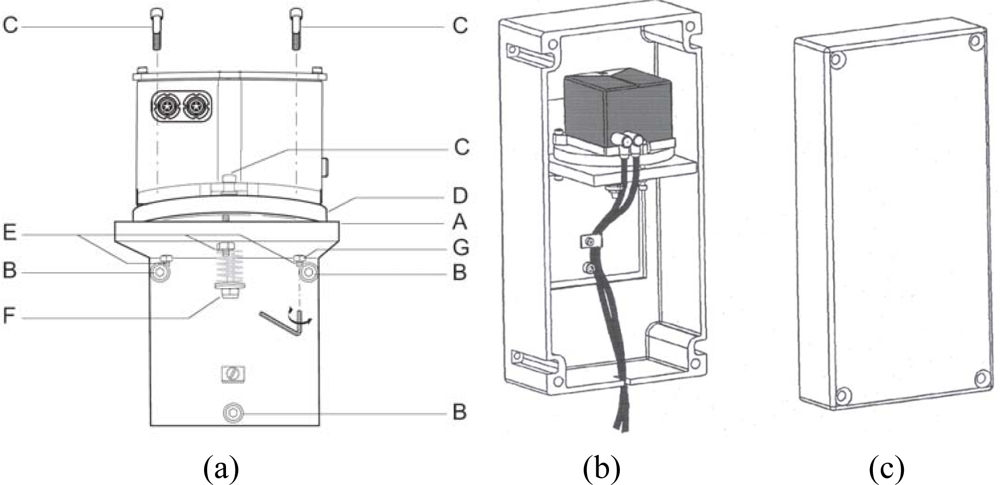 C
C
C
D
A
E
G
B
B
F
B
(a)
(b)
(c)