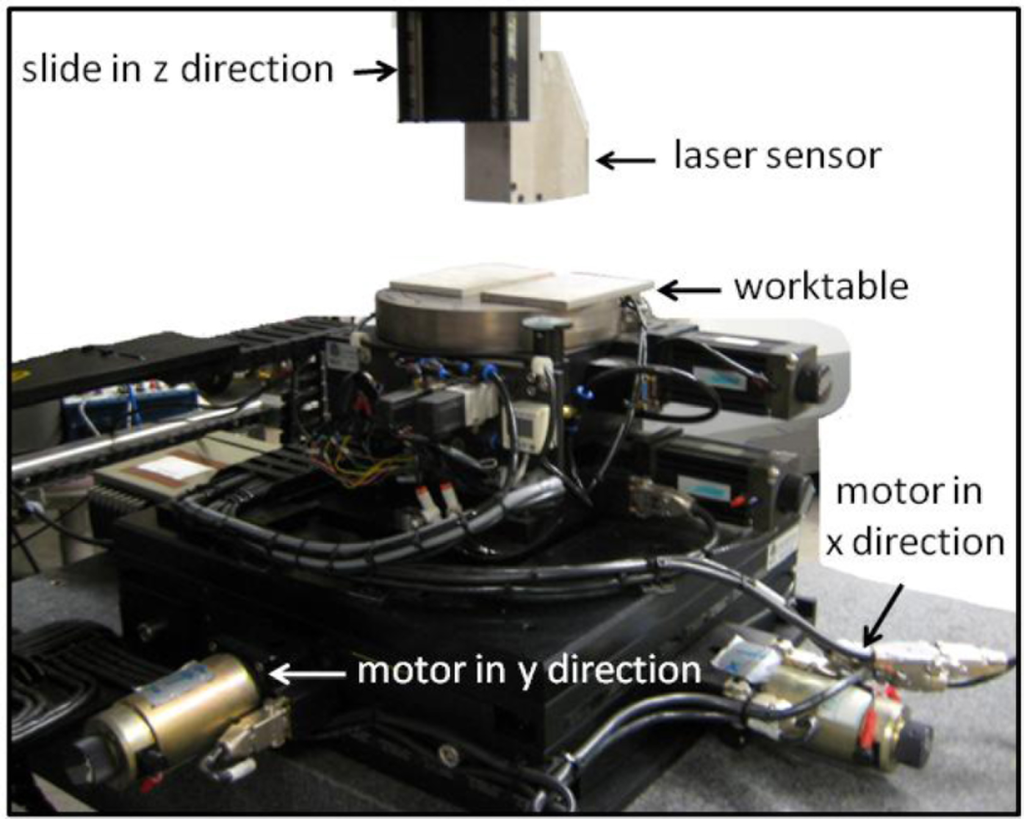 slide in z direction

laser sensor

worktable

motor in x direction

motor in y direction