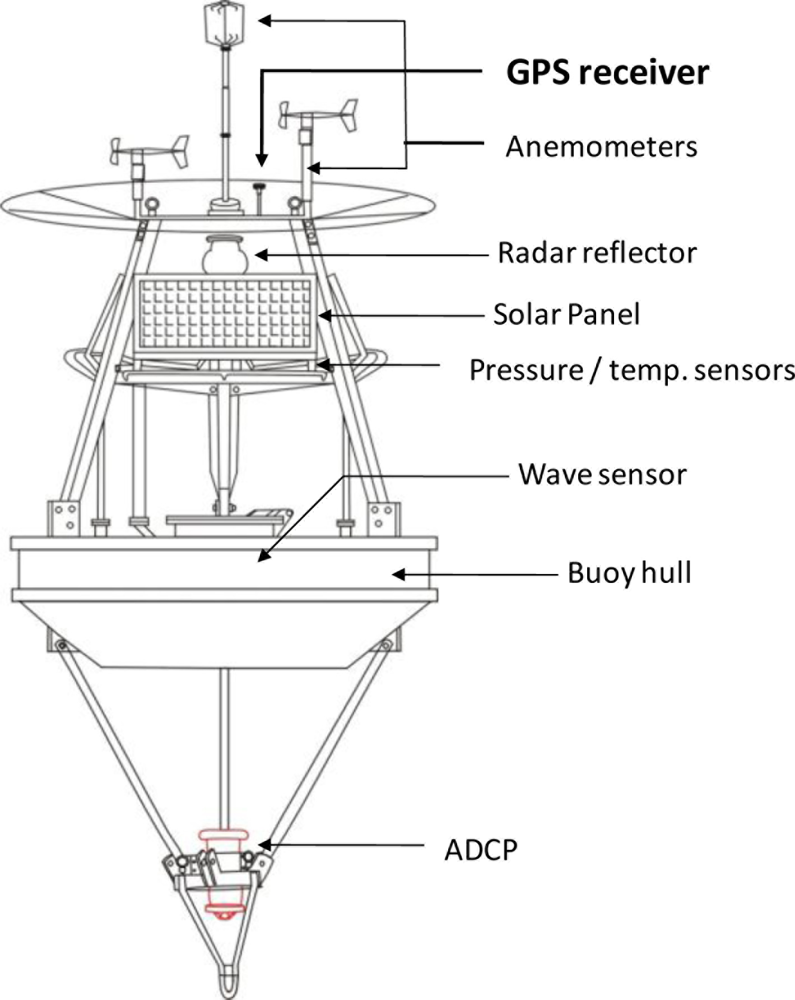 GPS receiver

Anemometers

Radar reflector

Solar Panel

Pressure / temp. sensors

Wave sensor

Buoy hull

ADCP