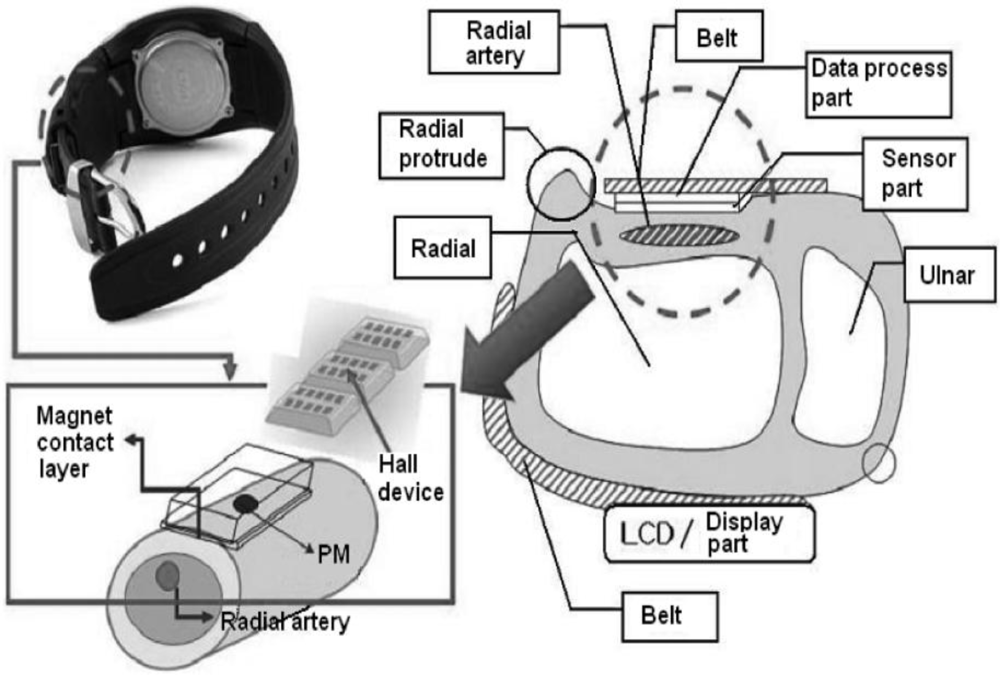 Radial artery

Belt

Data process part

Radial protrude

Sensor part

Radial

Ulnar

Magnet contact layer

Hall device

PM

Radial artery

LCD / Display part

Belt