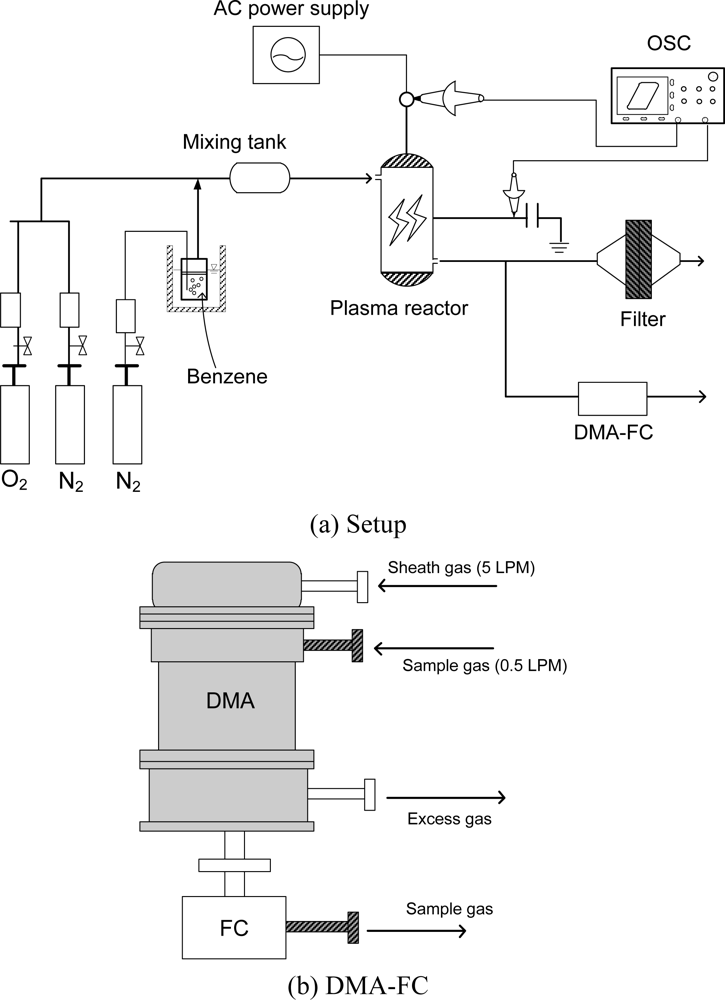 AC power supply

OSC

Mixing tank

Plasma reactor

Filter

Benzene

DMA-FC

$O_2$ $N_2$ $N_2$

(a) Setup

Sheath gas (5 LPM)

Sample gas (0.5 LPM)

DMA

Excess gas

FC

Sample gas

(b) DMA-FC