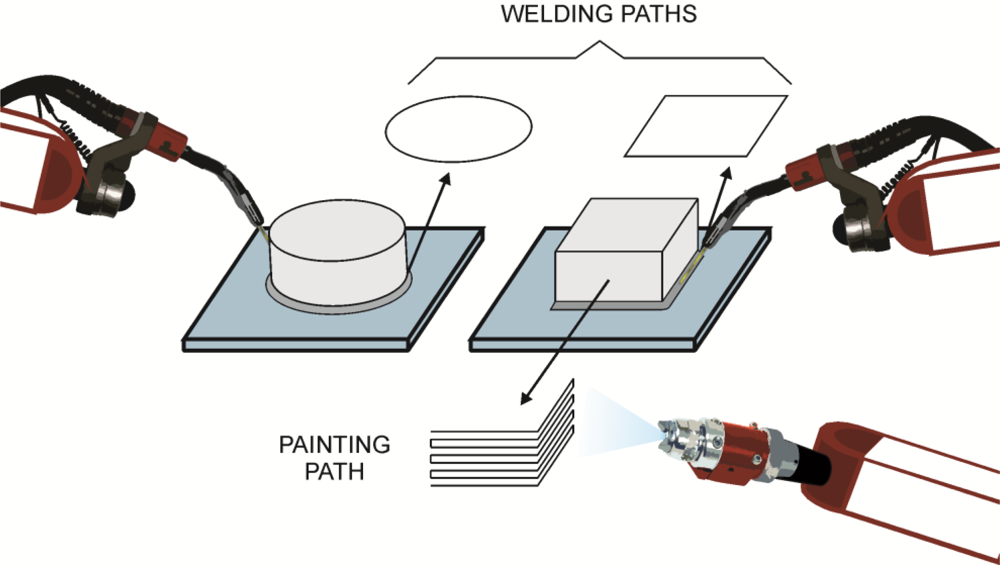 WELDING PATHS

PAINTING PATH