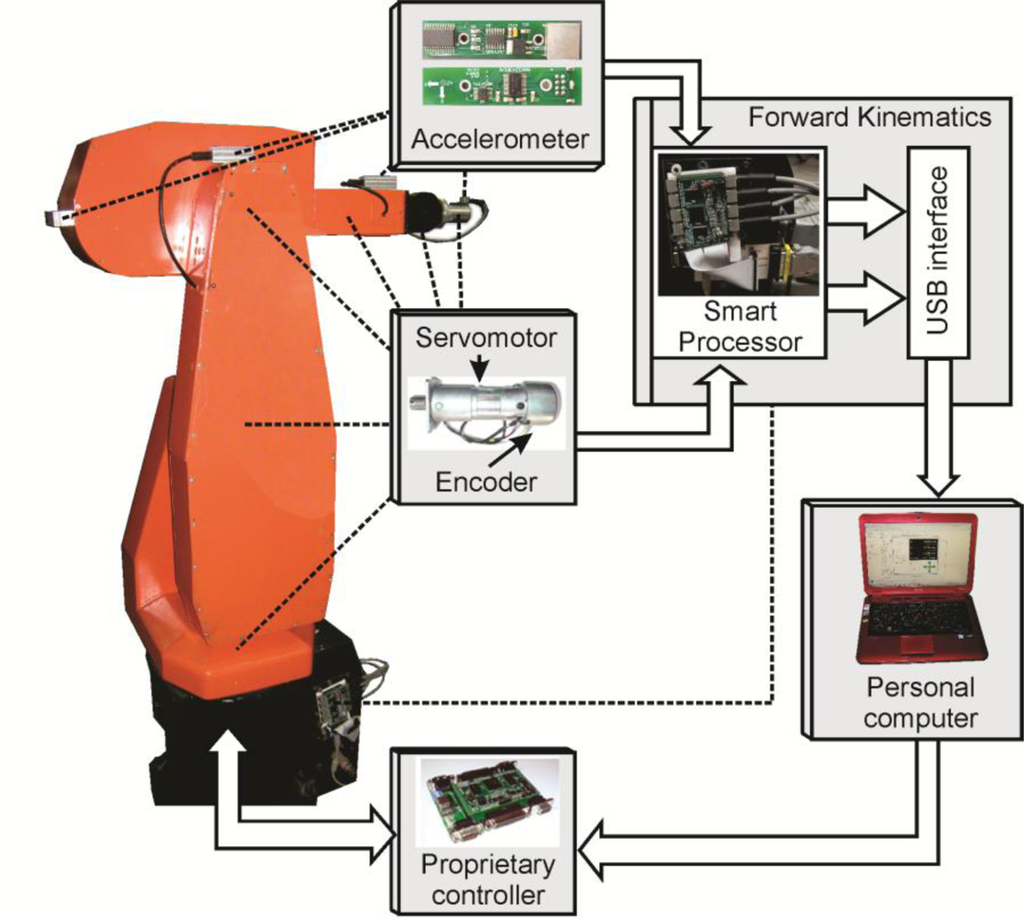 Accelerometer

Forward Kinematics

Smart Processor

USB interface

Servomotor

Encoder

Personal computer

Proprietary controller