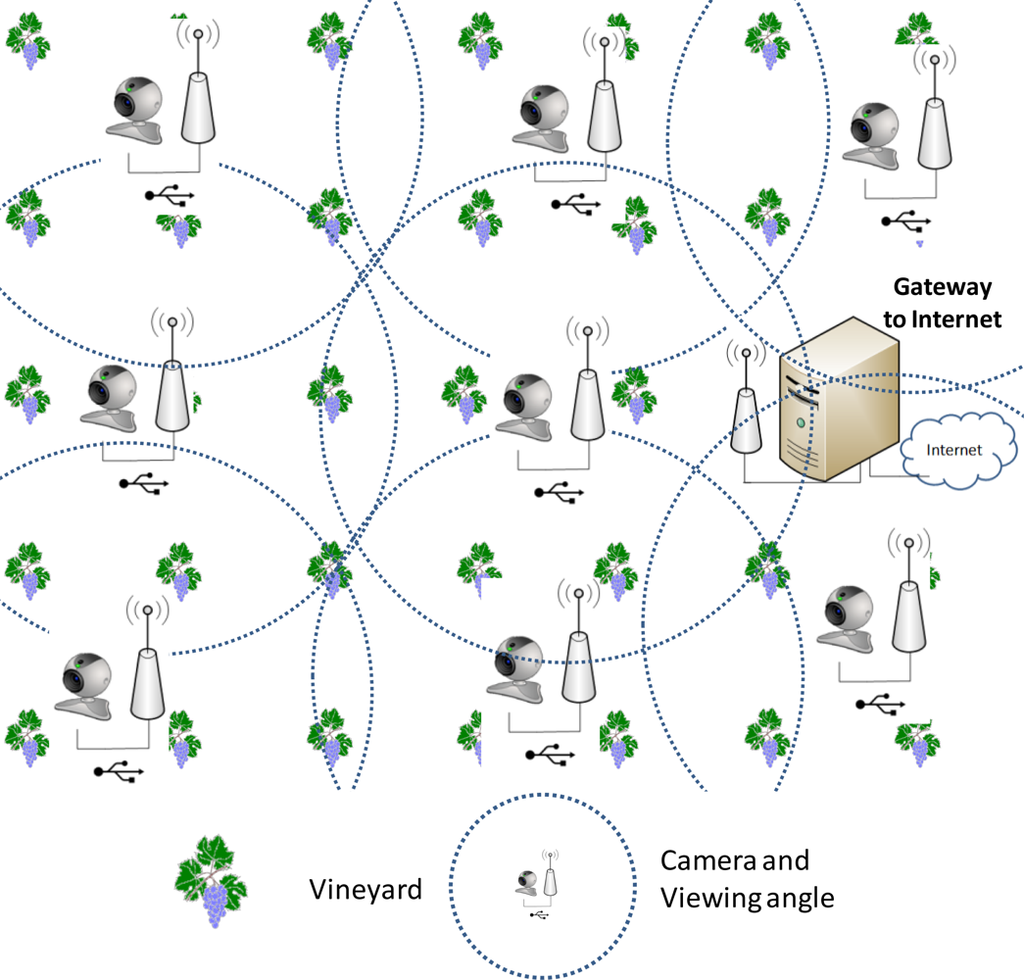 Gateway to Internet

Internet

Vineyard

Camera and Viewing angle