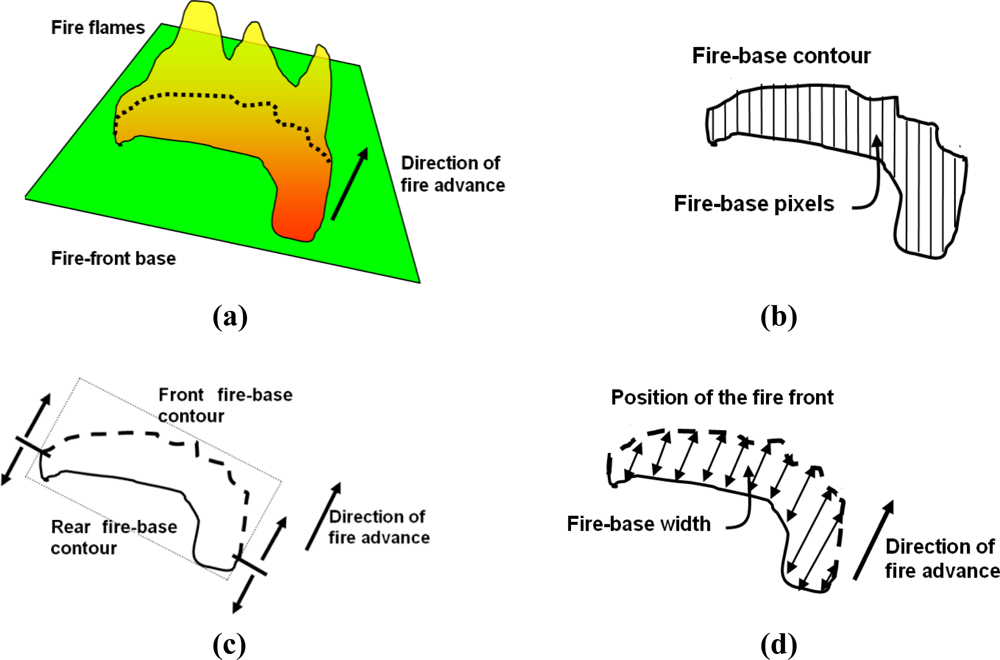 Fire flames

Direction of fire advance

Fire-front base

(a)

Fire-base contour

Fire-base pixels

(b)

Front fire-base contour

Rear fire-base contour

Direction of fire advance

(c)

Position of the fire front

Fire-base width

Direction of fire advance

(d)