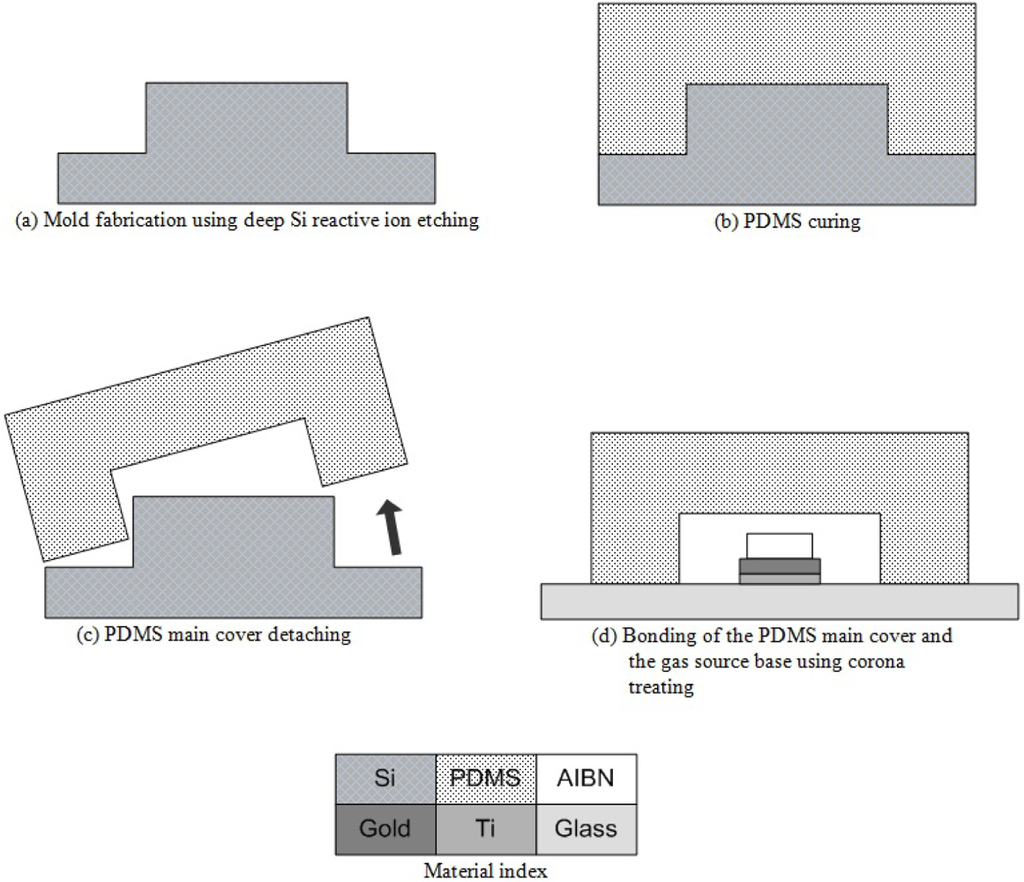 (a) Mold fabrication using deep Si reactive ion etching

(b) PDMS curing

(c) PDMS main cover detaching

(d) Bonding of the PDMS main cover and the gas source base using corona treating

| Si | PDMS | AIBN |
|---|---|---|
| Gold | Ti | Glass |

Material index