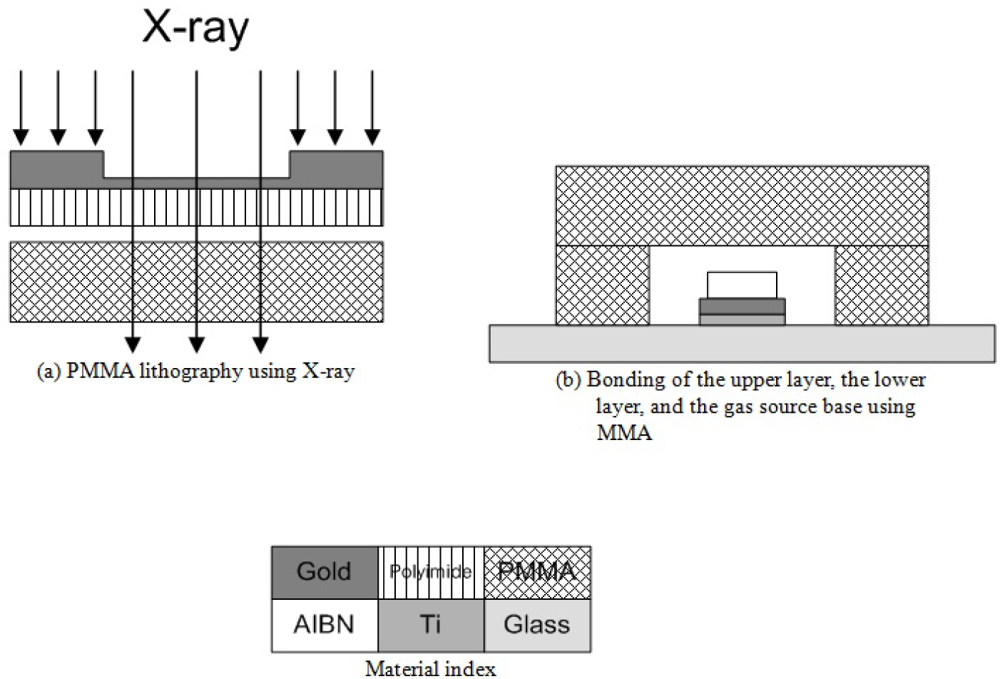 X-ray

(a) PMMA lithography using X-ray

(b) Bonding of the upper layer, the lower layer, and the gas source base using MMA

| Gold | Polyimide | PMMA |
|---|---|---|
| AIBN | Ti | Glass |

Material index